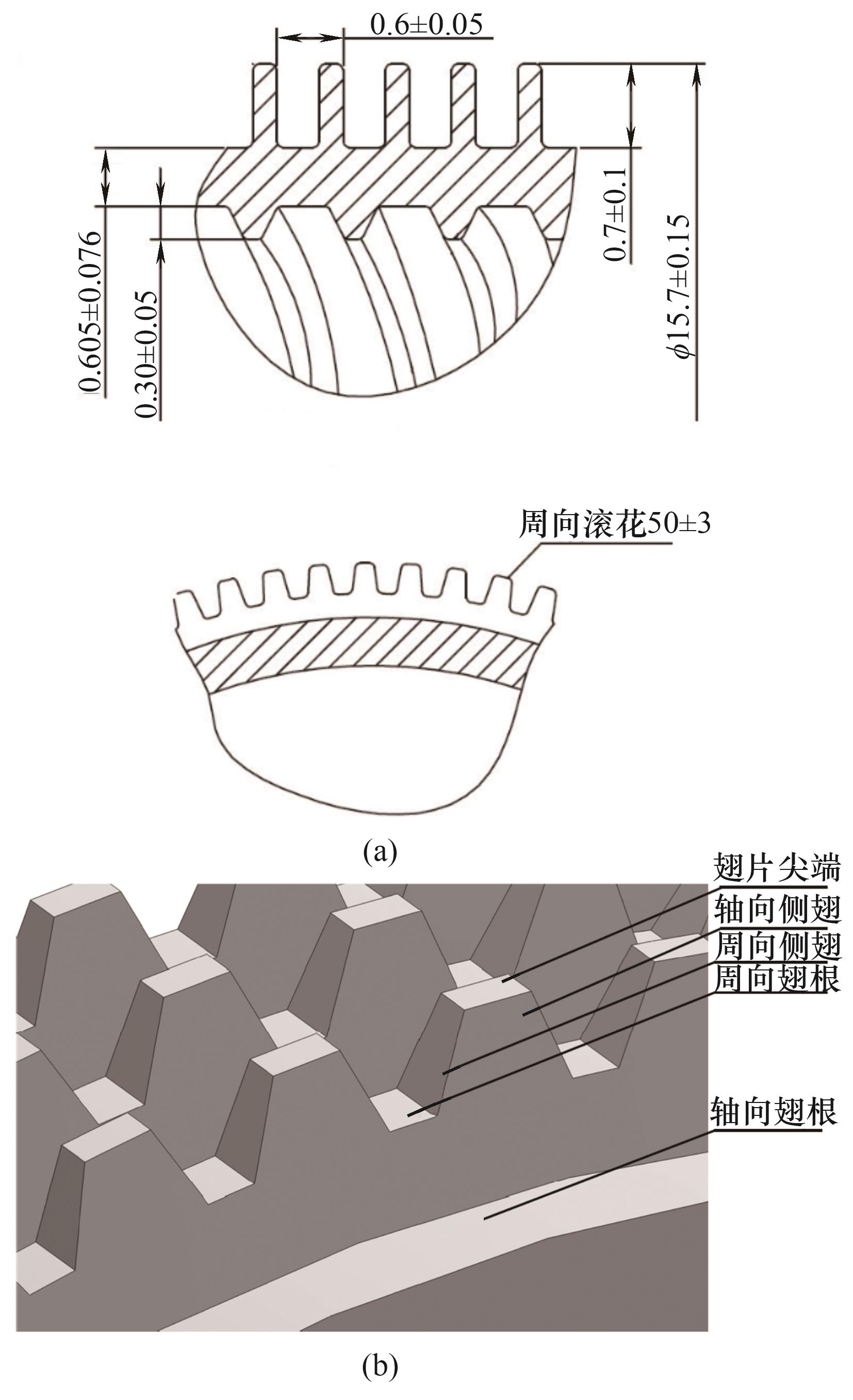 0.6±0.05

0.605±0.076

0.30±0.05

0.7±0.1

$\phi$15.7±0.15

周向滚花50±3

(a)

翅片尖端

轴向侧翅

周向侧翅

周向翅根

轴向翅根

(b)