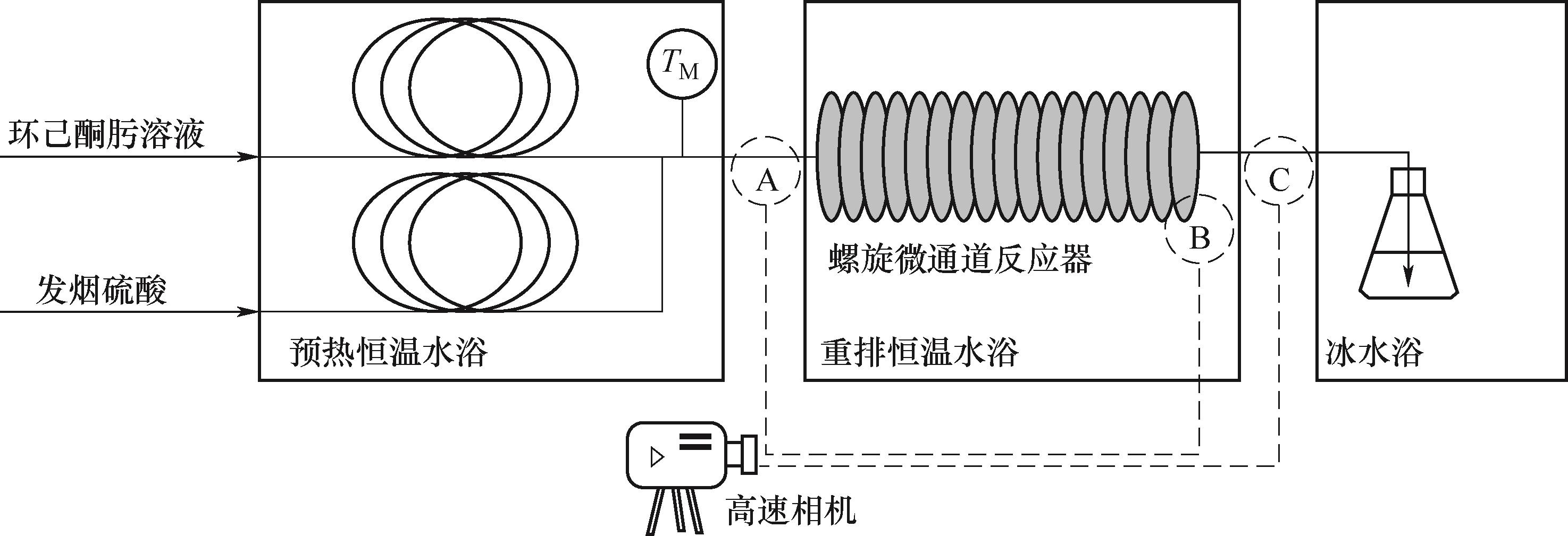 环己酮肟溶液

发烟硫酸

$T_M$

预热恒温水浴

A

螺旋微通道反应器

B

重排恒温水浴

C

冰水浴

高速相机