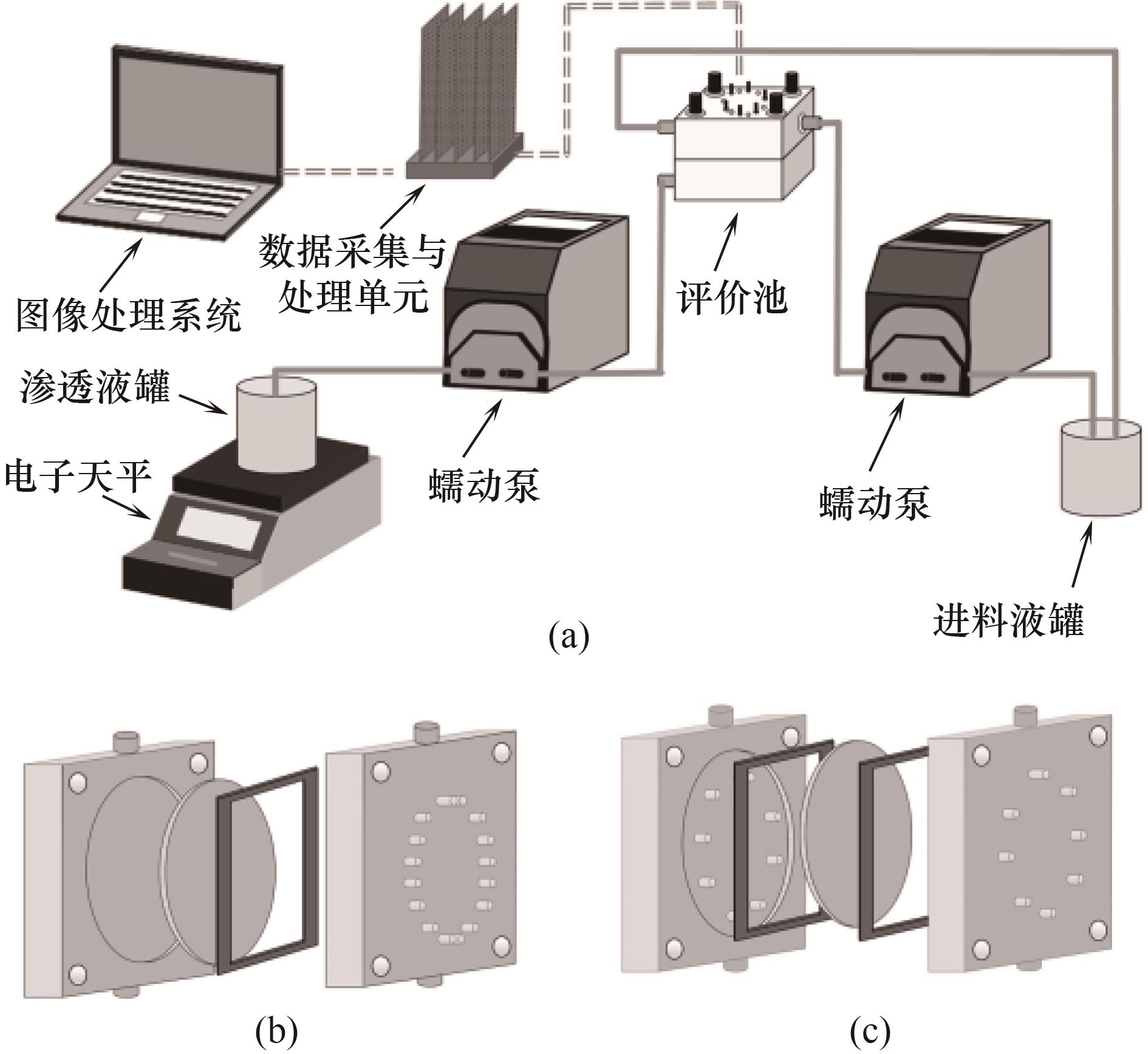 数据采集与处理单元

图像处理系统

评价池

渗透液罐

电子天平

蠕动泵

蠕动泵

进料液罐

(a)

(b)

(c)