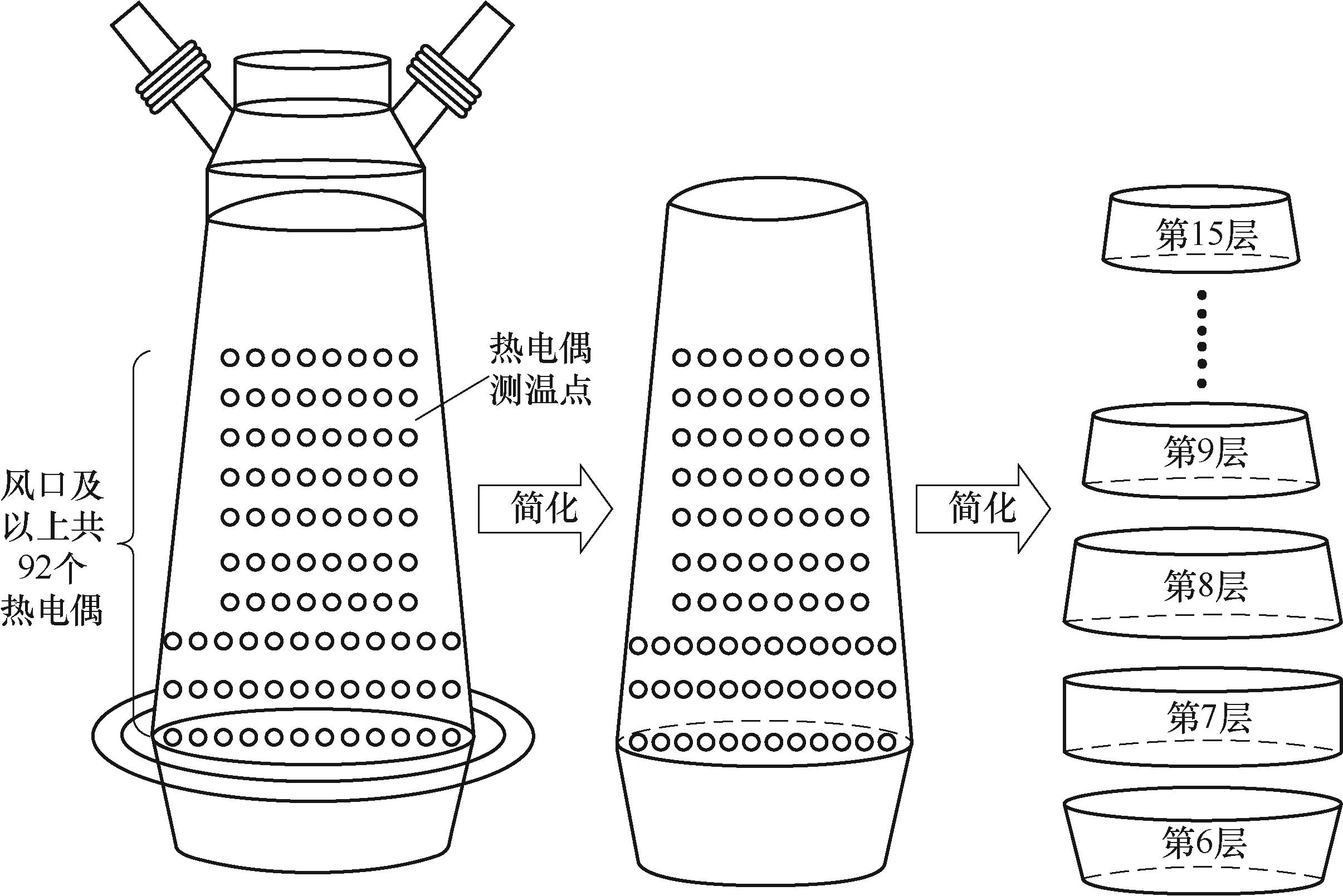 风口及以上共92个热电偶

热电偶测温点

简化

简化

第15层

第9层

第8层

第7层

第6层