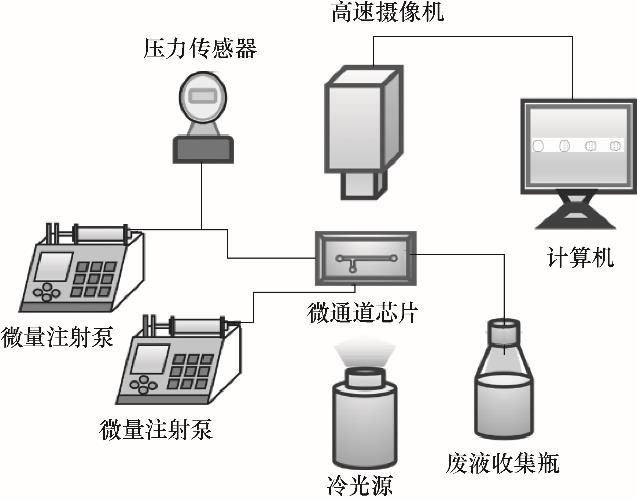 高速摄像机

压力传感器

计算机

微通道芯片

微量注射泵

微量注射泵

冷光源

废液收集瓶