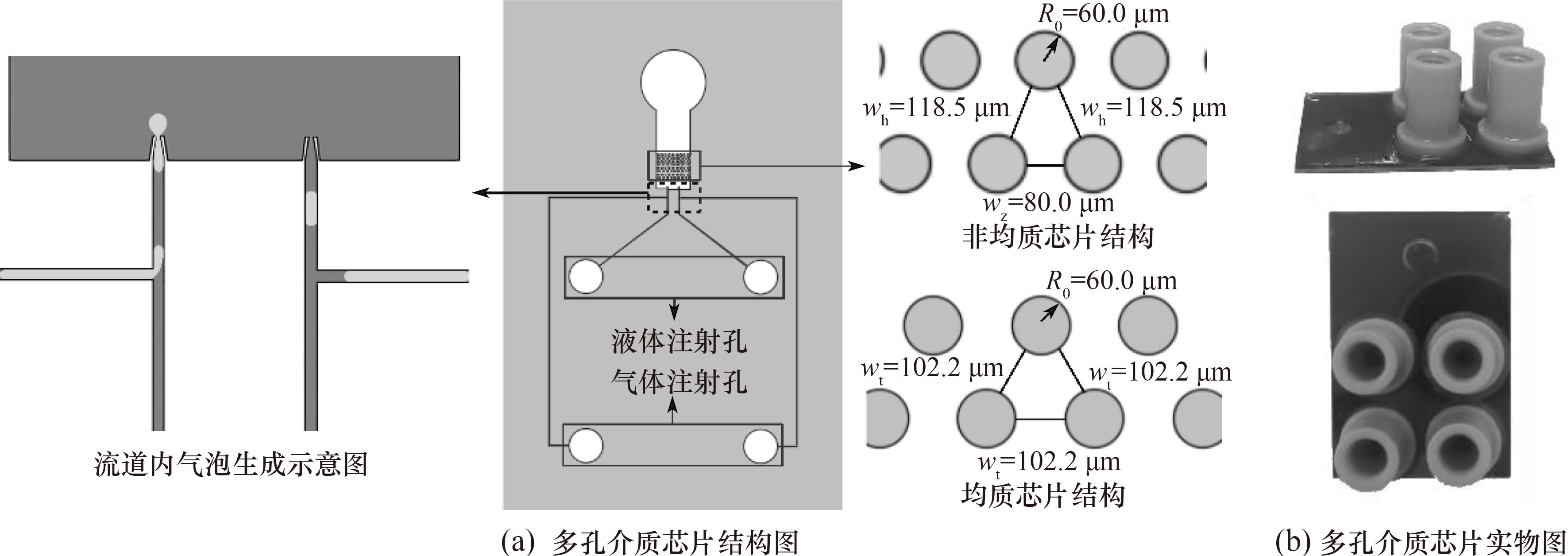 流道内气泡生成示意图

液体注射孔
气体注射孔

$R_0$=60.0 μm
$w_h$=118.5 μm
$w_h$=118.5 μm
$w_z$=80.0 μm
非均质芯片结构

$R_0$=60.0 μm
$w_t$=102.2 μm
$w_t$=102.2 μm
$w_t$=102.2 μm
均质芯片结构

(a) 多孔介质芯片结构图

(b) 多孔介质芯片实物图