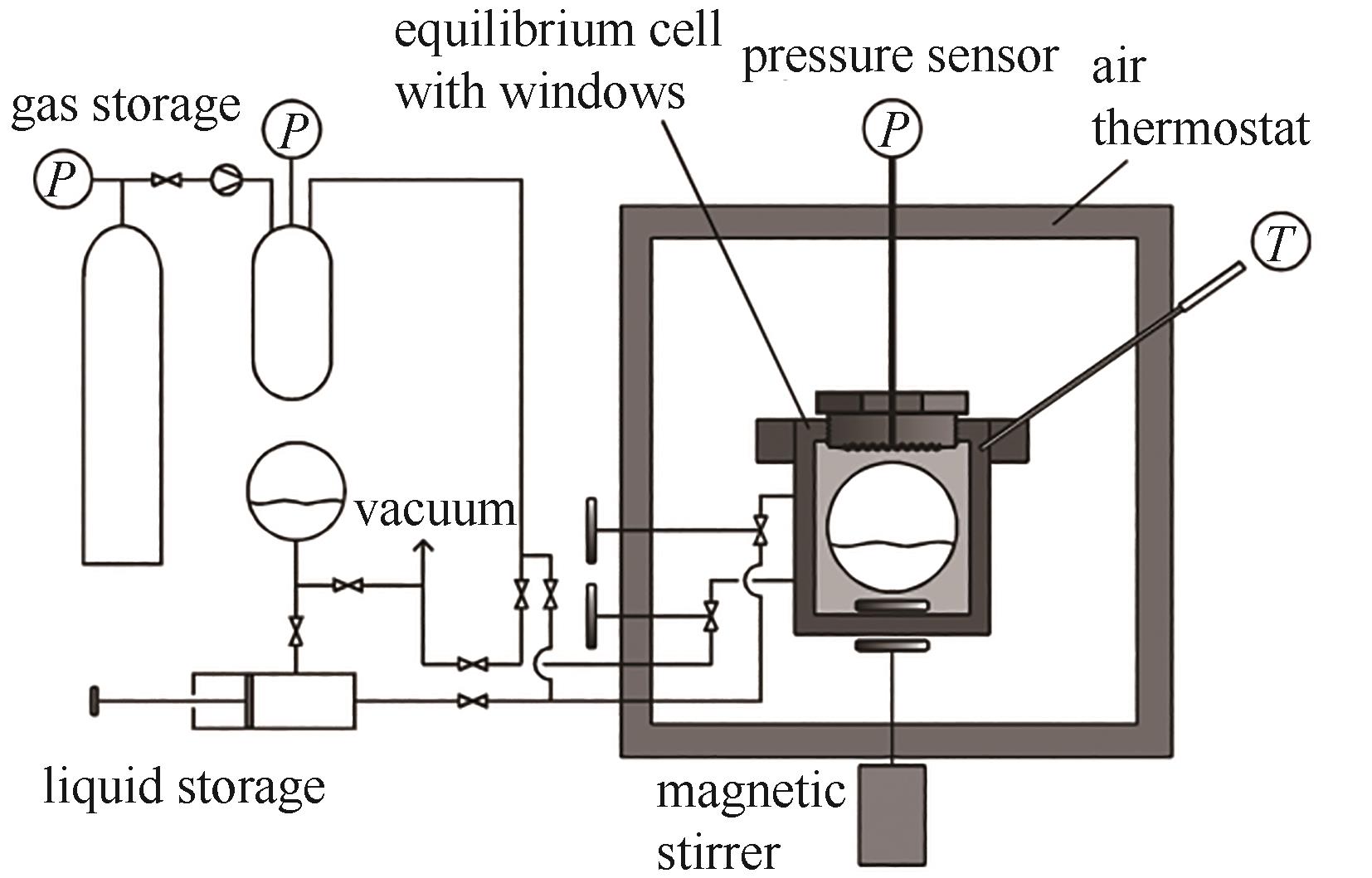 equilibrium cell with windows

pressure sensor

air thermostat

gas storage

$P$

$P$

$P$

$T$

vacuum

liquid storage

magnetic stirrer