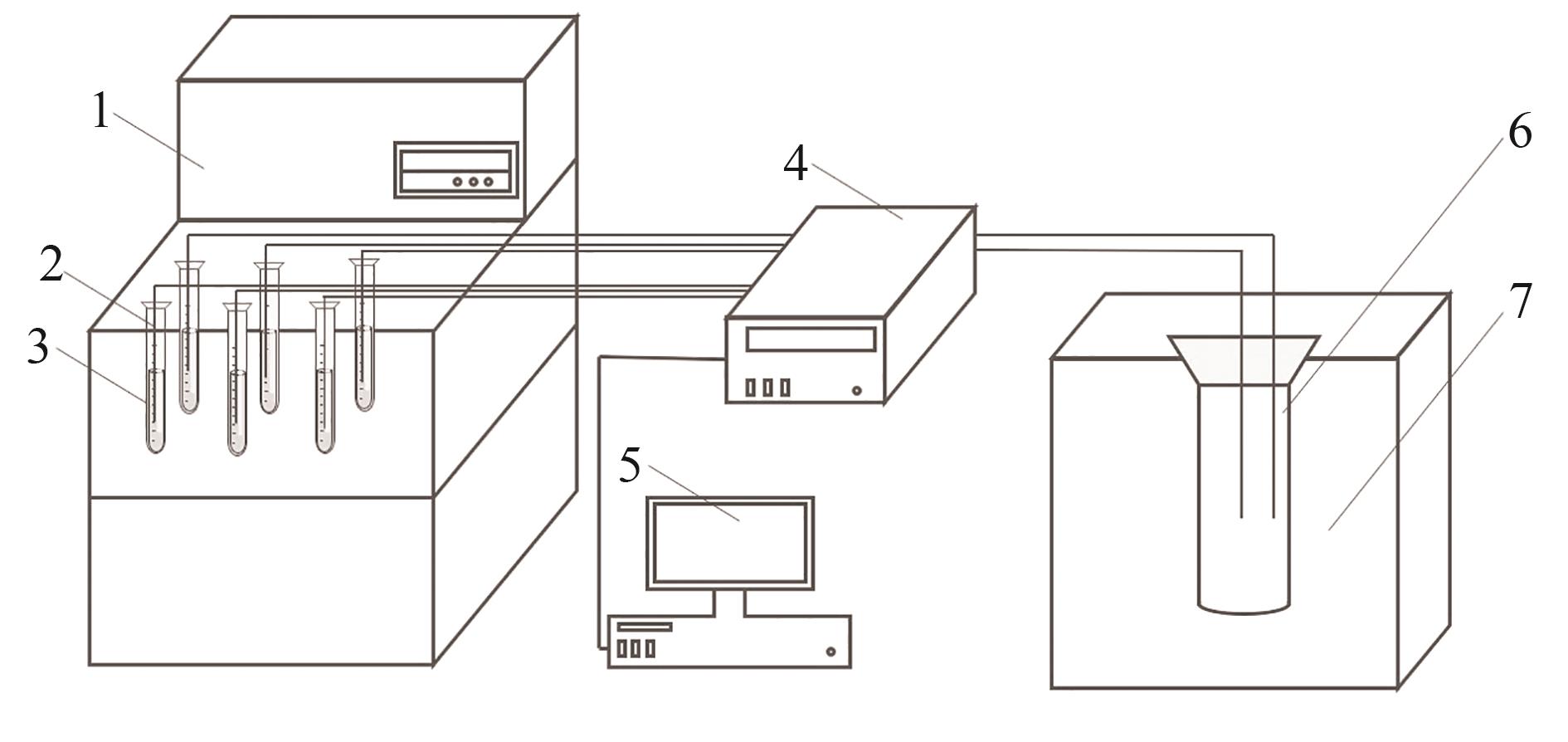 1
2
3
4
5
6
7