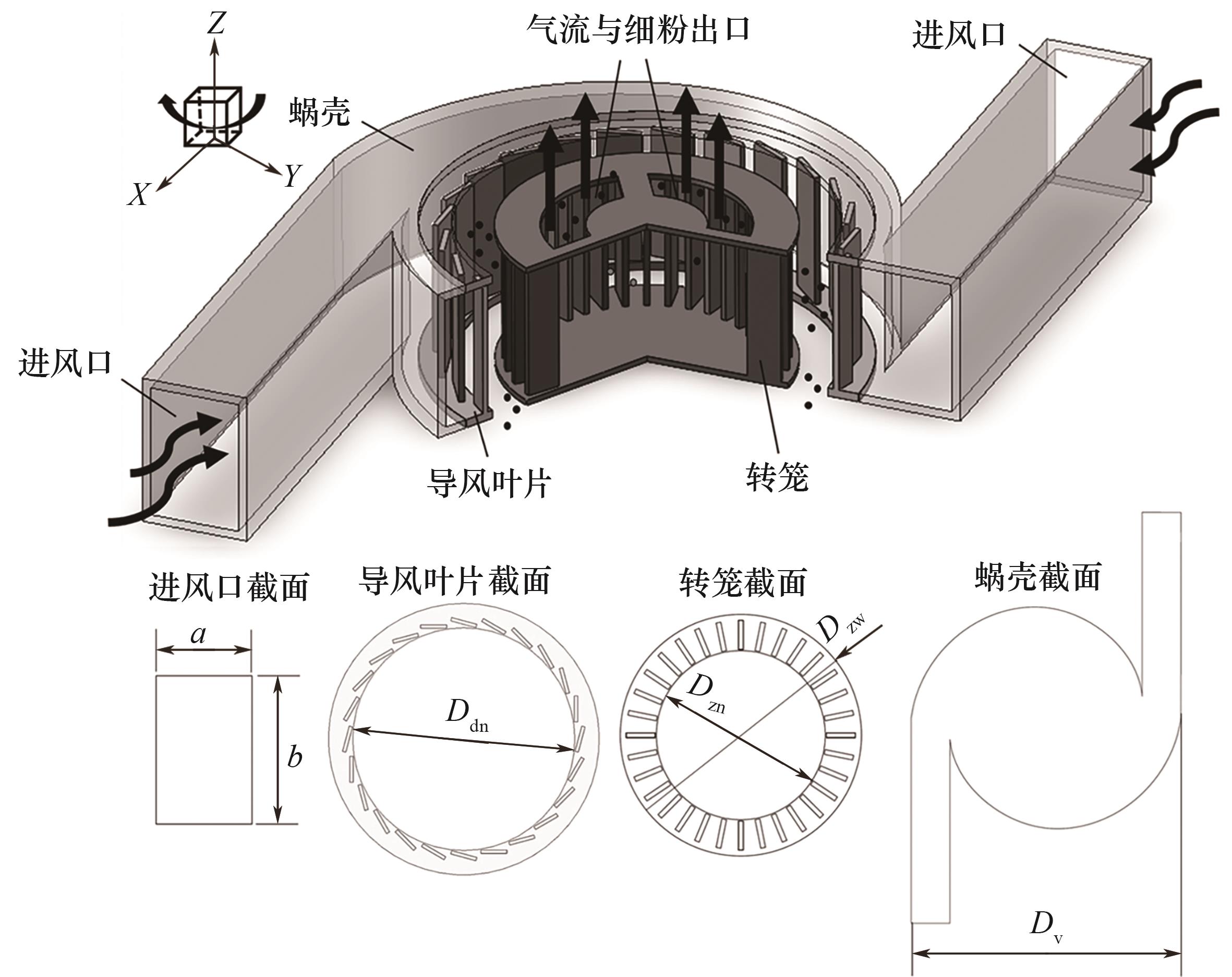 $Z$
$X$
$Y$
气流与细粉出口
进风口
蜗壳
进风口
导风叶片
转笼
进风口截面
导风叶片截面
转笼截面
蜗壳截面
$a$
$b$
$D_{dn}$
$D_{zw}$
$D_{zn}$
$D_{v}$