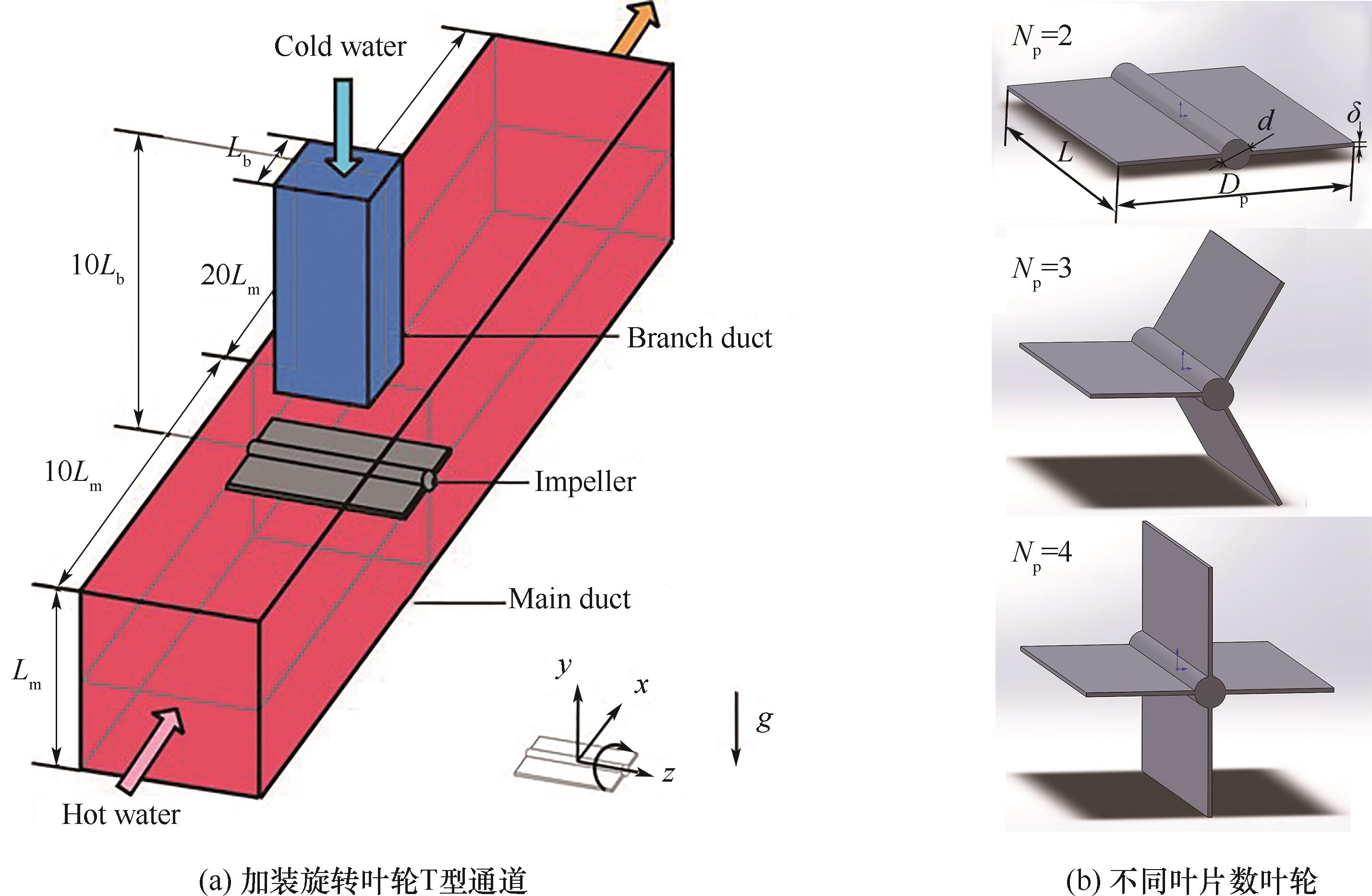 Cold water

$L_b$

$10L_b$

$20L_m$

Branch duct

$10L_m$

Impeller

Main duct

$L_m$

Hot water

$y$

$x$

$z$

$g$

(a) 加装旋转叶轮T型通道

$N_p=2$

$d$

$\delta$

$L$

$D_p$

$N_p=3$

$N_p=4$

(b) 不同叶片数叶轮