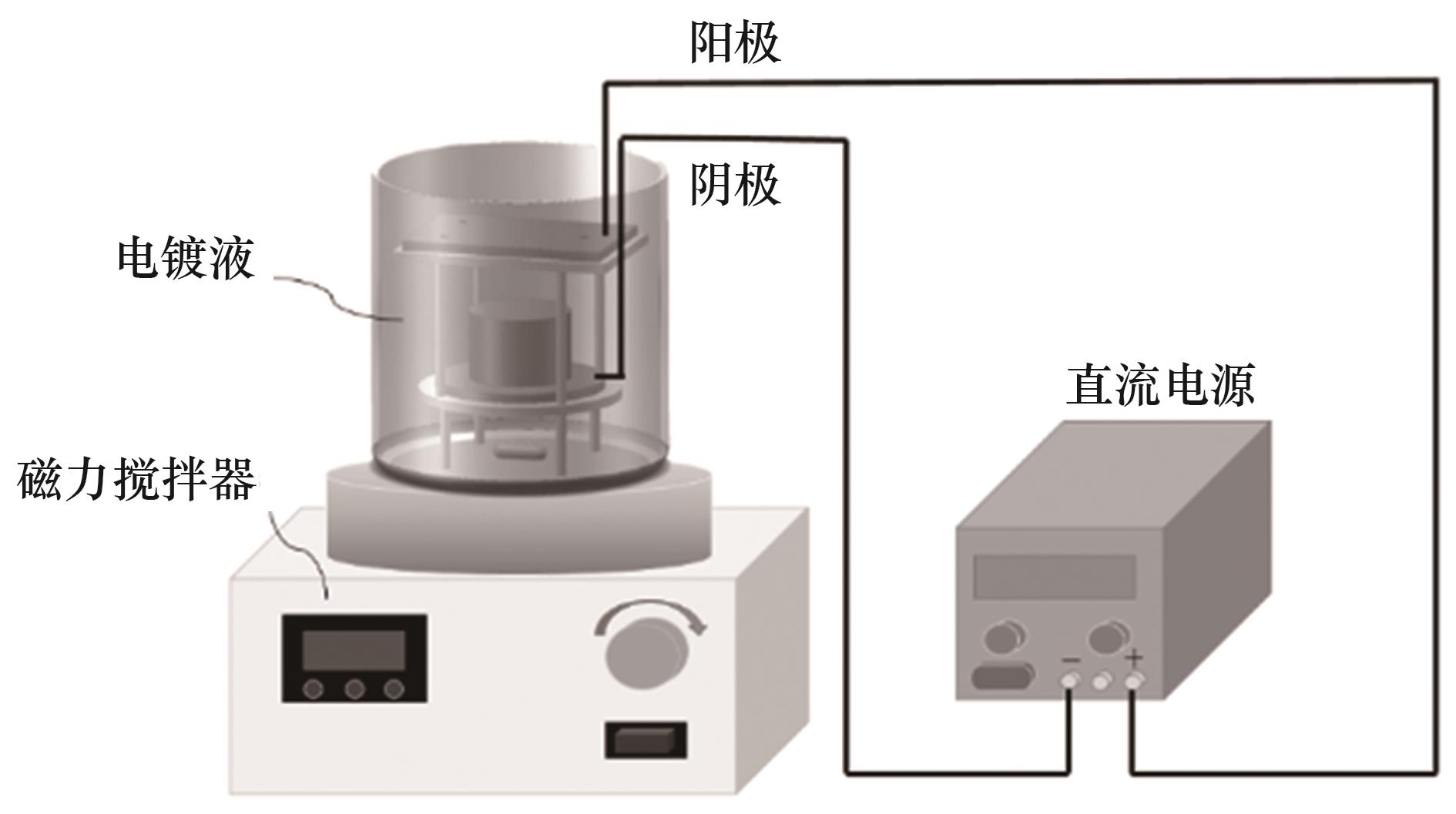 阳极

阴极

电镀液

直流电源

磁力搅拌器

−

+