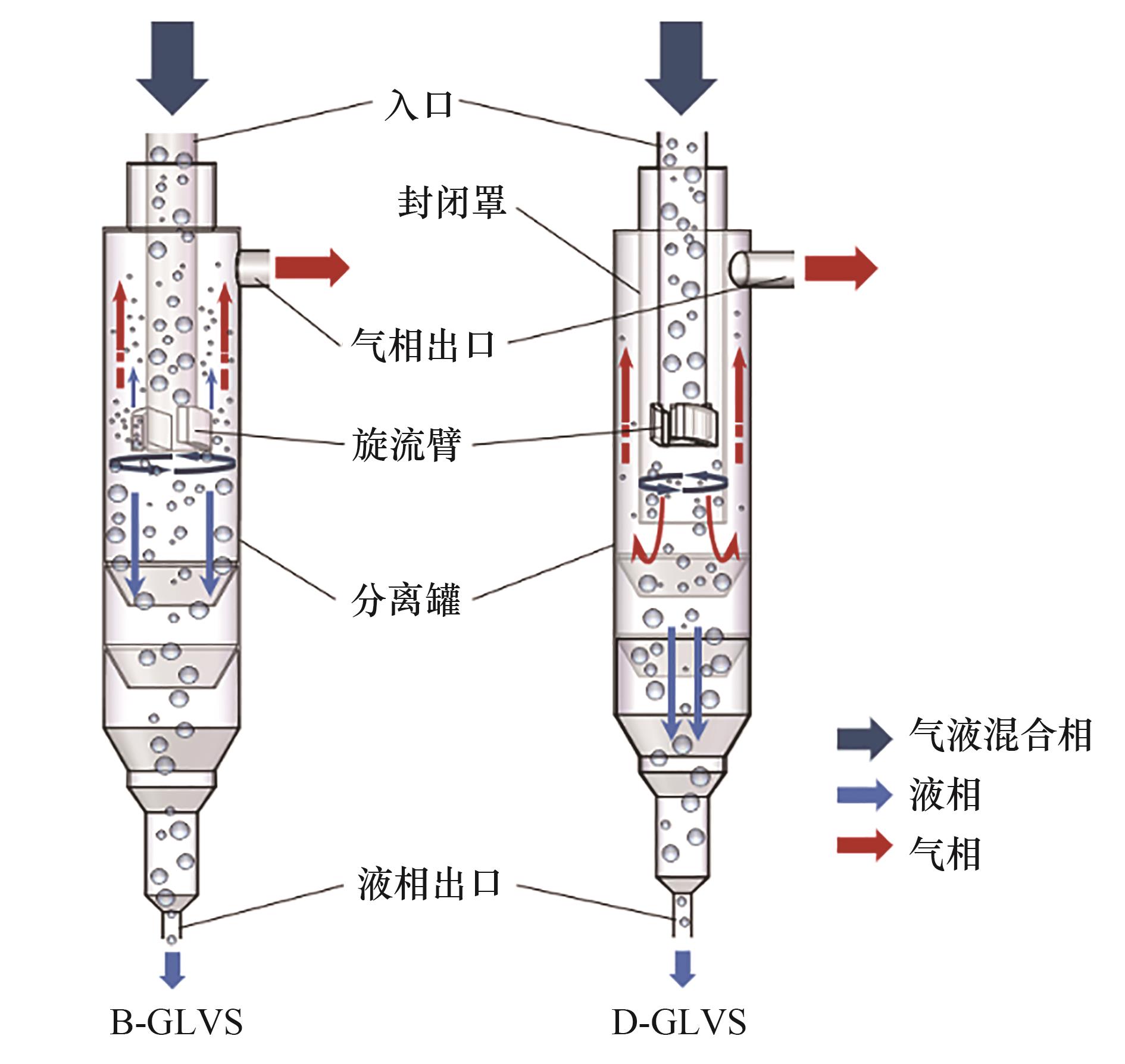 入口

封闭罩

气相出口

旋流臂

分离罐

液相出口

气液混合相
液相
气相

B-GLVS

D-GLVS