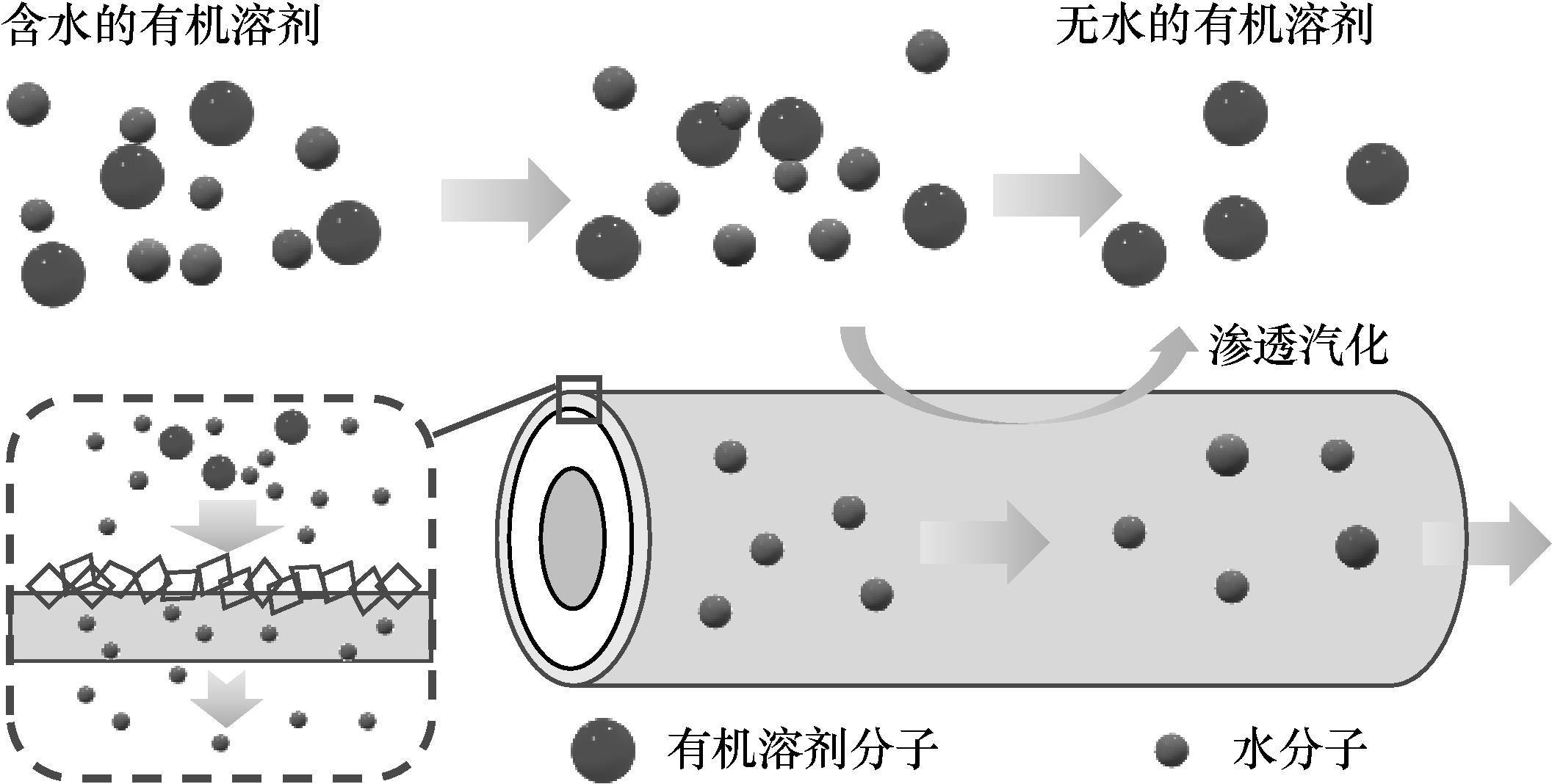 含水的有机溶剂

无水的有机溶剂

渗透汽化

有机溶剂分子

水分子