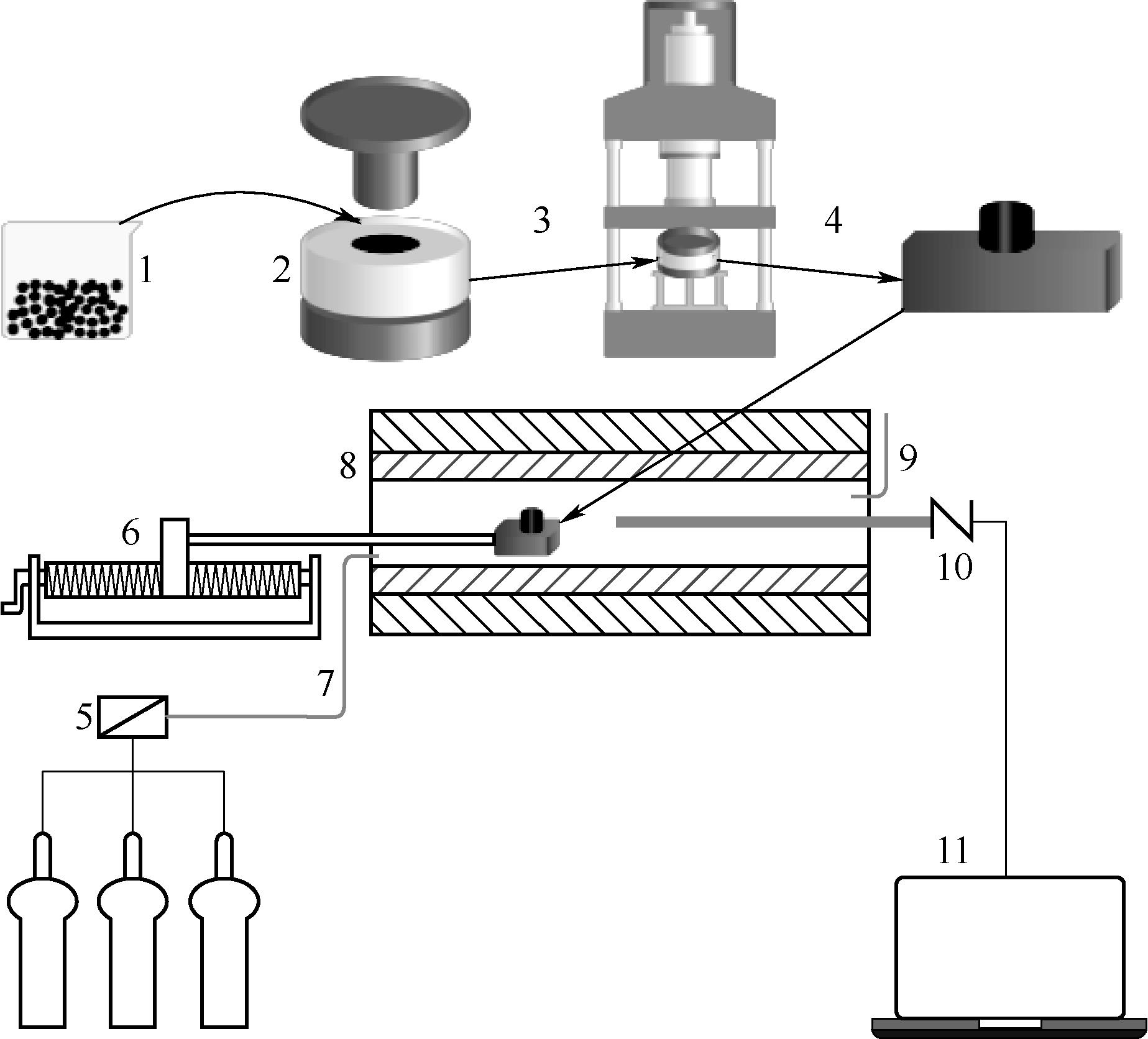 1
2
3
4
8
9
6
10
7
5
11