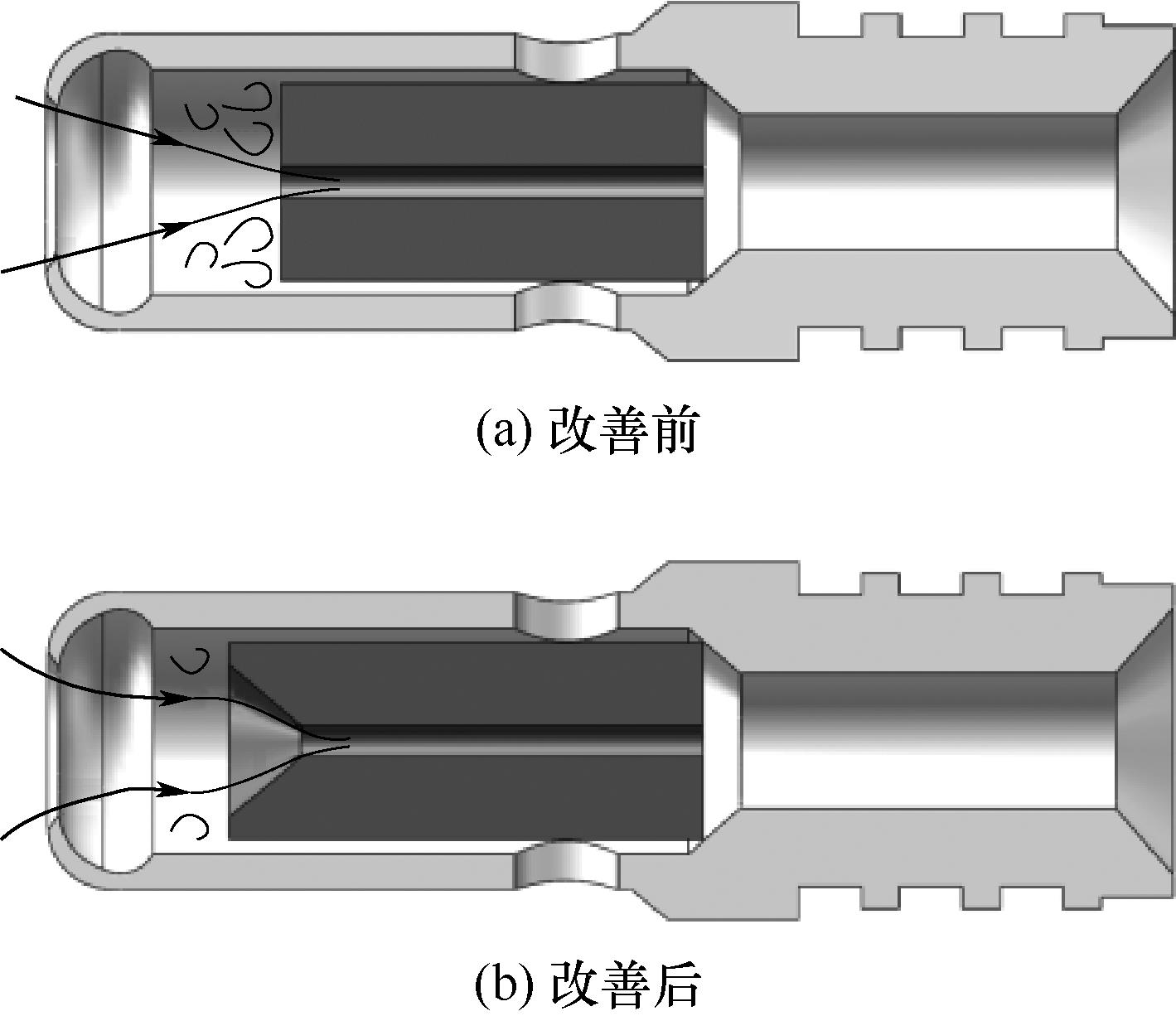 (a) 改善前

(b) 改善后