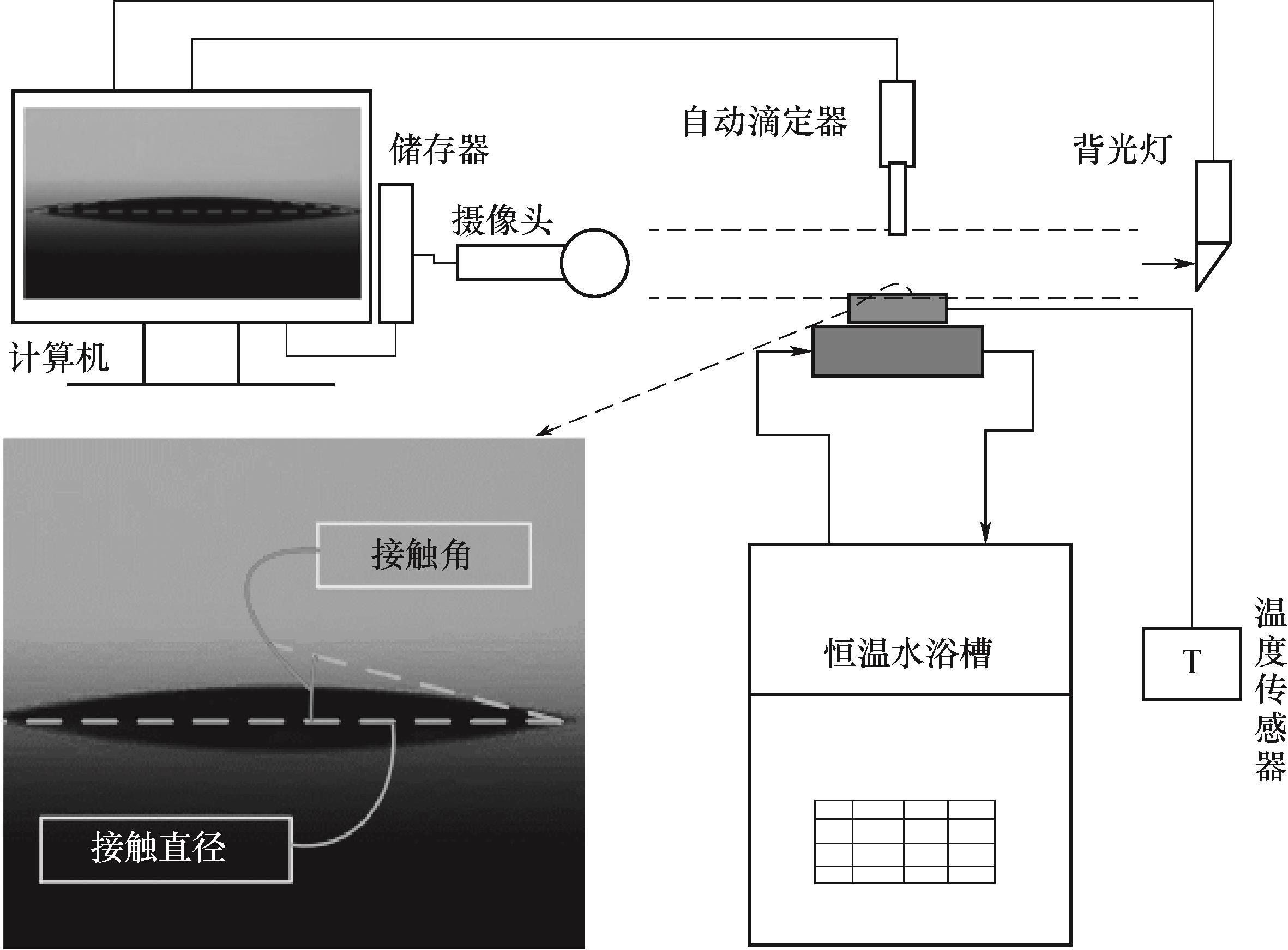 自动滴定器

储存器

背光灯

摄像头

计算机

接触角

接触直径

恒温水浴槽

T

温度传感器