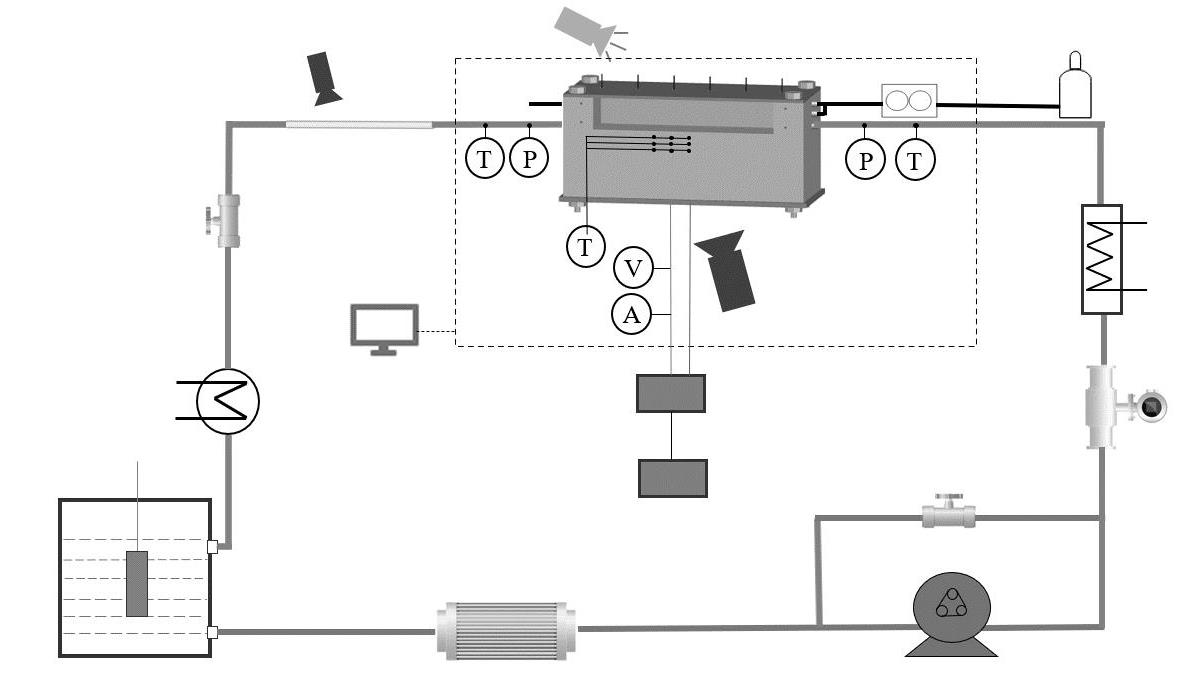 T P P T
T
V
A