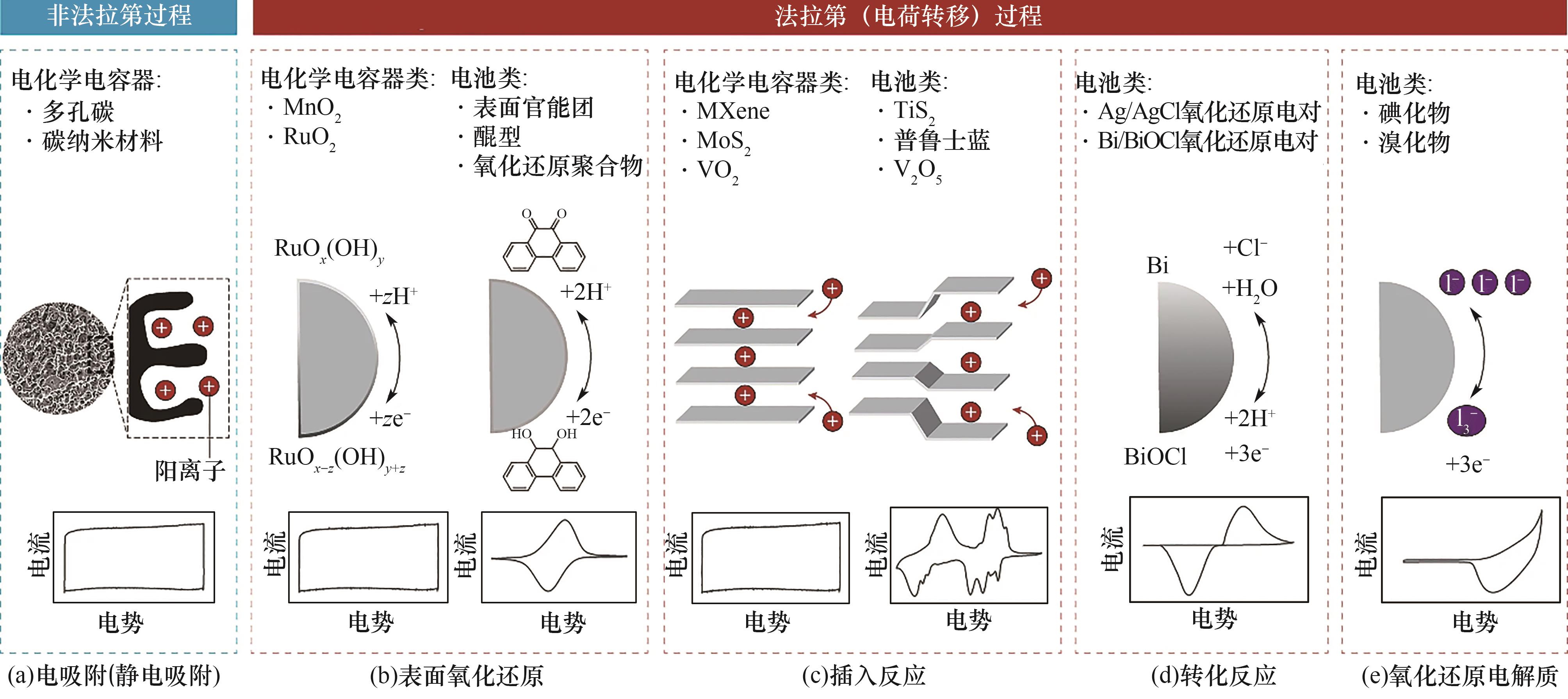 非法拉第过程

法拉第（电荷转移）过程

电化学电容器:
· 多孔碳
· 碳纳米材料

阳离子

电流

电势

(a)电吸附(静电吸附)

电化学电容器类:
· $MnO_2$
· $RuO_2$

电池类:
· 表面官能团
· 醌型
· 氧化还原聚合物

$RuO_x(OH)_y$

$+zH^+$

$+ze^-$

$RuO_{x-z}(OH)_{y+z}$

O O

$+2H^+$

$+2e^-$

HO OH

电流

电势

电流

电势

(b)表面氧化还原

电化学电容器类:
· MXene
· $MoS_2$
· $VO_2$

电池类:
· $TiS_2$
· 普鲁士蓝
· $V_2O_5$

电流

电势

电流

电势

(c)插入反应

电池类:
· Ag/AgCl氧化还原电对
· Bi/BiOCl氧化还原电对

Bi

$+Cl^-$

$+H_2O$

$+2H^+$

BiOCl

$+3e^-$

电流

电势

(d)转化反应

电池类:
· 碘化物
· 溴化物

$I^-$ $I^-$ $I^-$

$I_3^-$

$+3e^-$

电流

电势

(e)氧化还原电解质