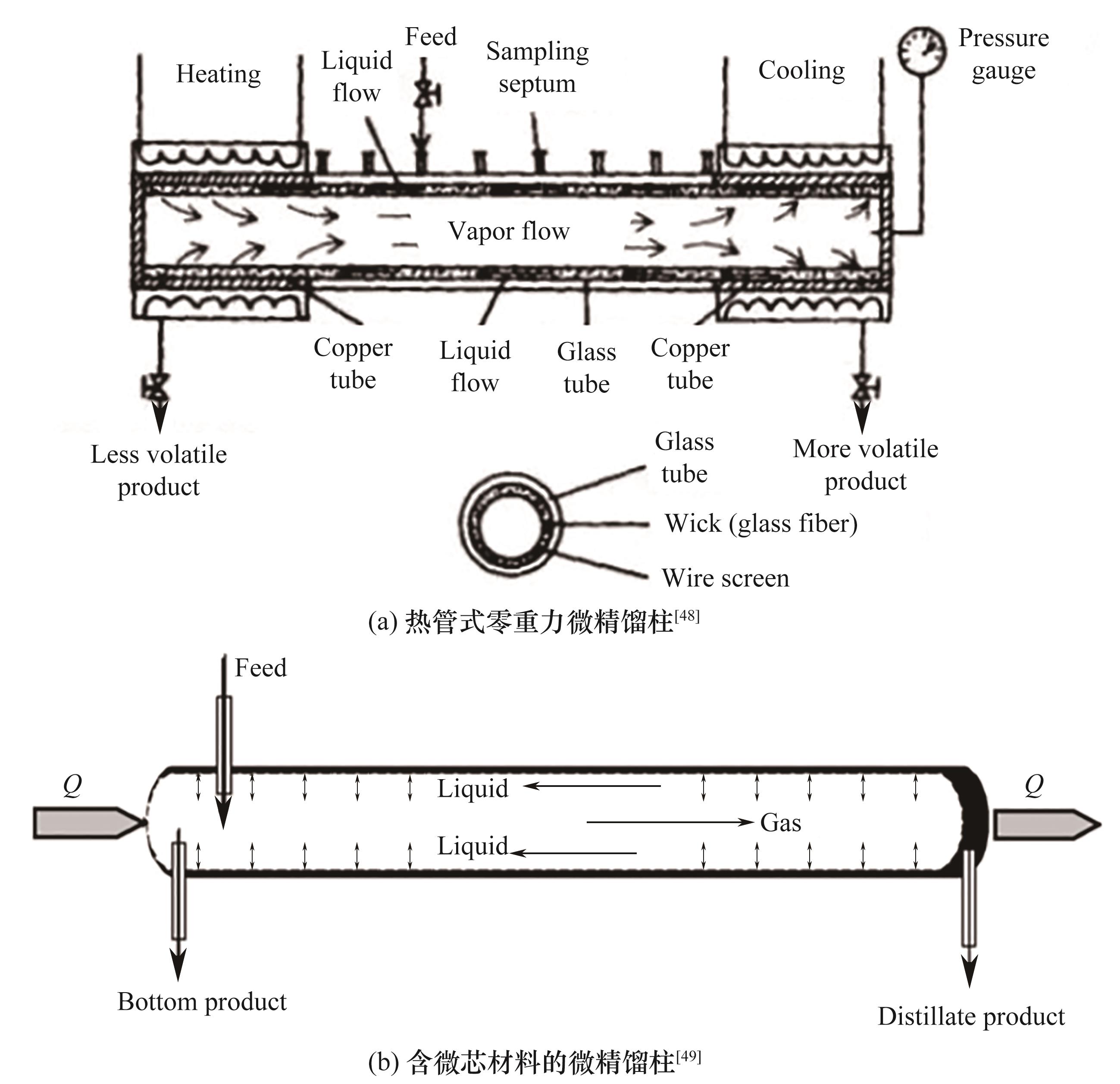 Heating

Liquid flow

Feed

Sampling septum

Cooling

Pressure gauge

Vapor flow

Copper tube

Liquid flow

Glass tube

Copper tube

Less volatile product

More volatile product

Glass tube

Wick (glass fiber)

Wire screen

(a) 热管式零重力微精馏柱$^{[48]}$

Feed

$Q$

Liquid

Gas

Liquid

$Q$

Bottom product

Distillate product

(b) 含微芯材料的微精馏柱$^{[49]}$