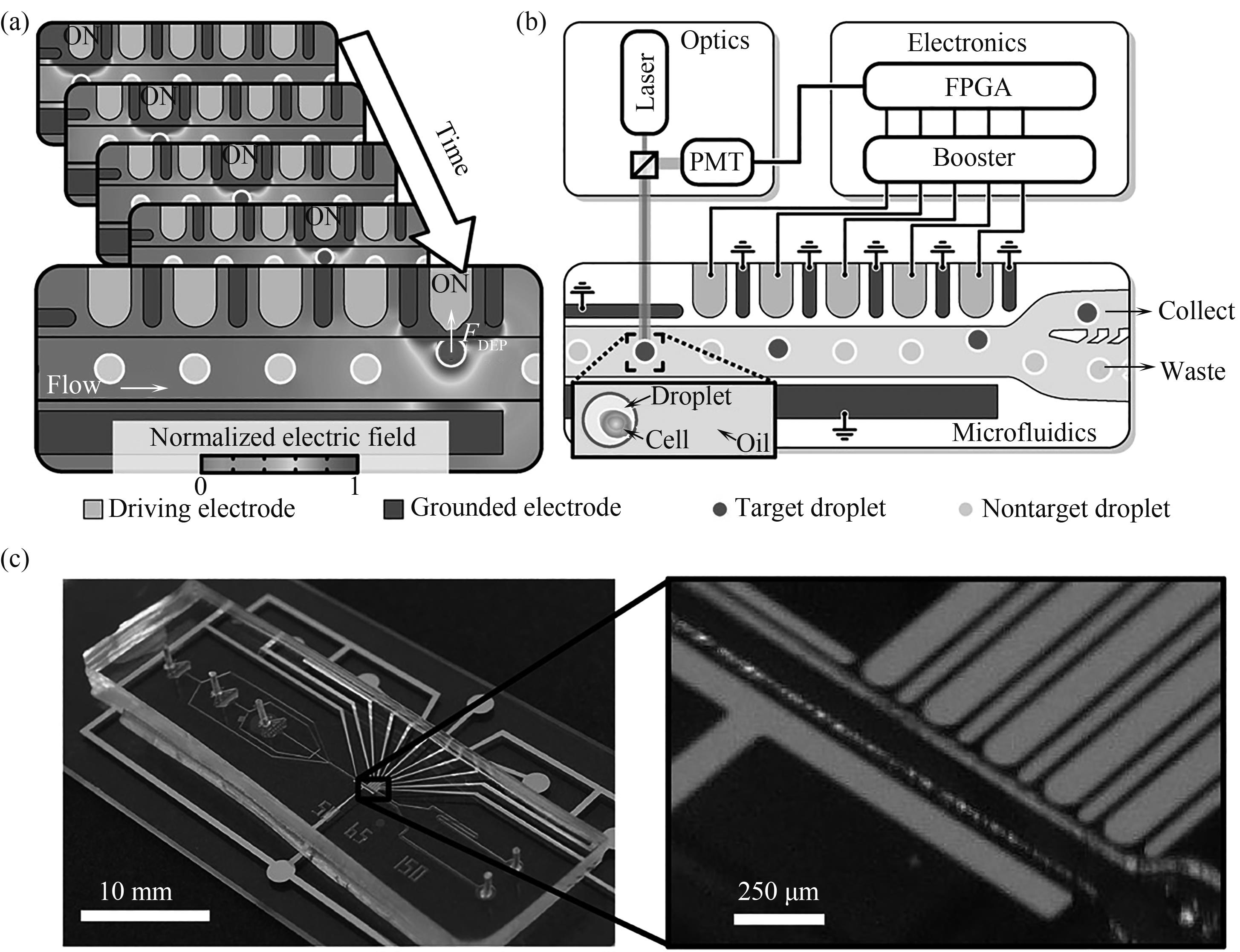 (a)

ON

ON

ON

ON

Time

ON

$F_{DEP}$

Flow

Normalized electric field

0

1

(b)

Optics

Laser

PMT

Electronics

FPGA

Booster

Collect

Waste

Droplet

Cell

Oil

Microfluidics

Driving electrode

Grounded electrode

Target droplet

Nontarget droplet

(c)

10 mm

250 μm