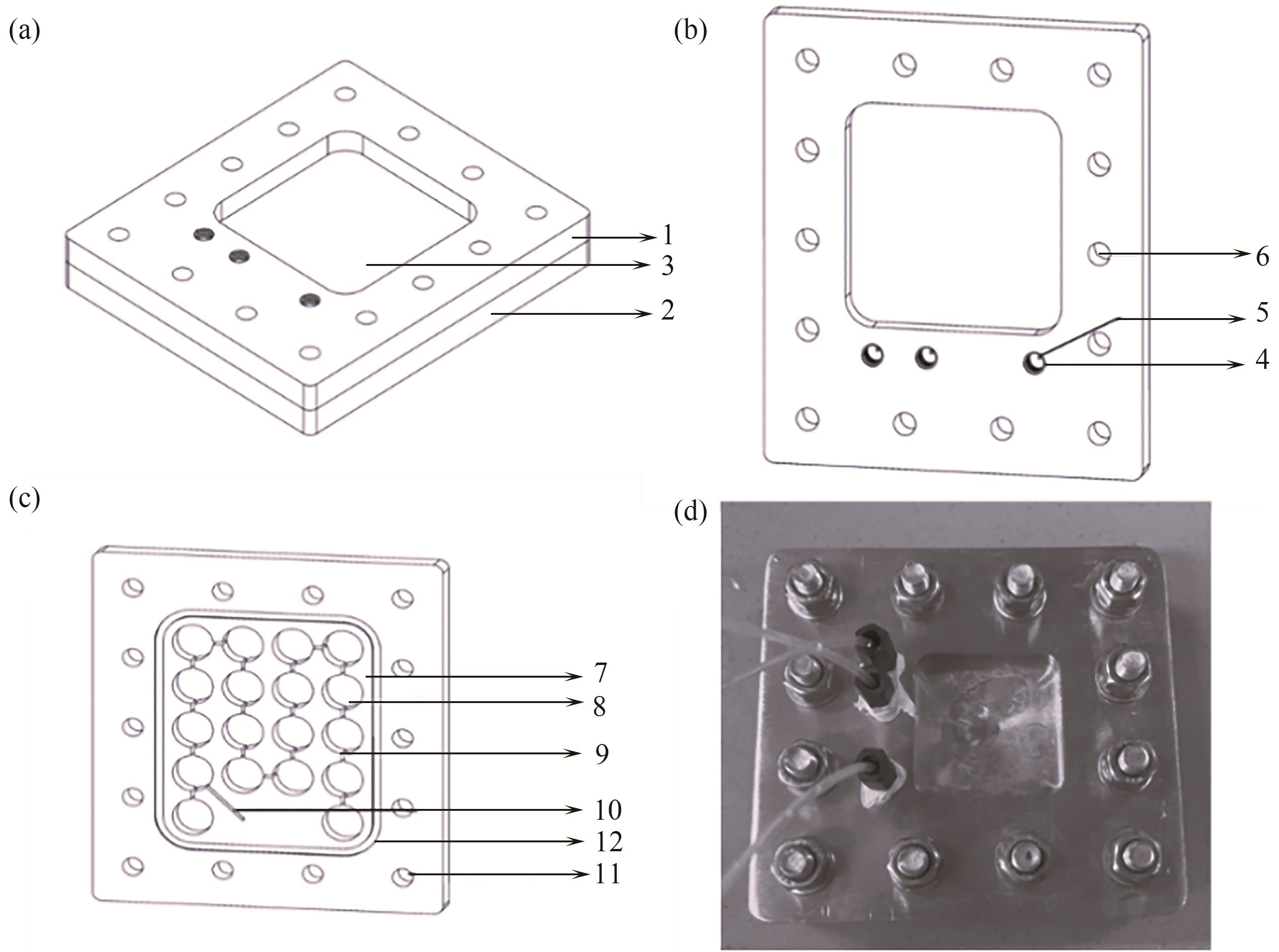 (a)

1
3
2

(b)

6
5
4

(c)

7
8
9
10
12
11

(d)