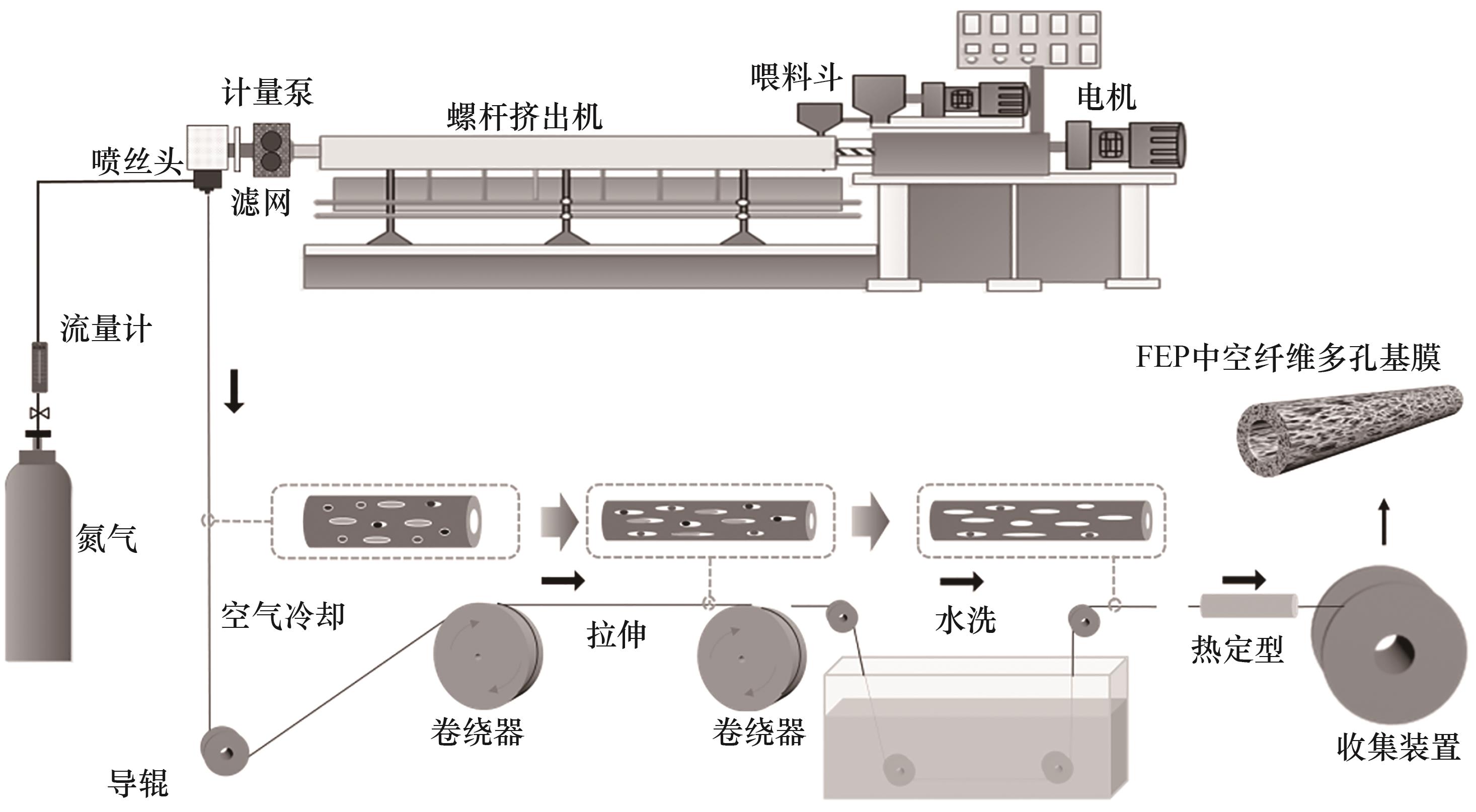 计量泵
螺杆挤出机
喂料斗
电机
喷丝头
滤网
流量计
FEP中空纤维多孔基膜
氮气
空气冷却
拉伸
水洗
热定型
卷绕器
卷绕器
收集装置
导辊