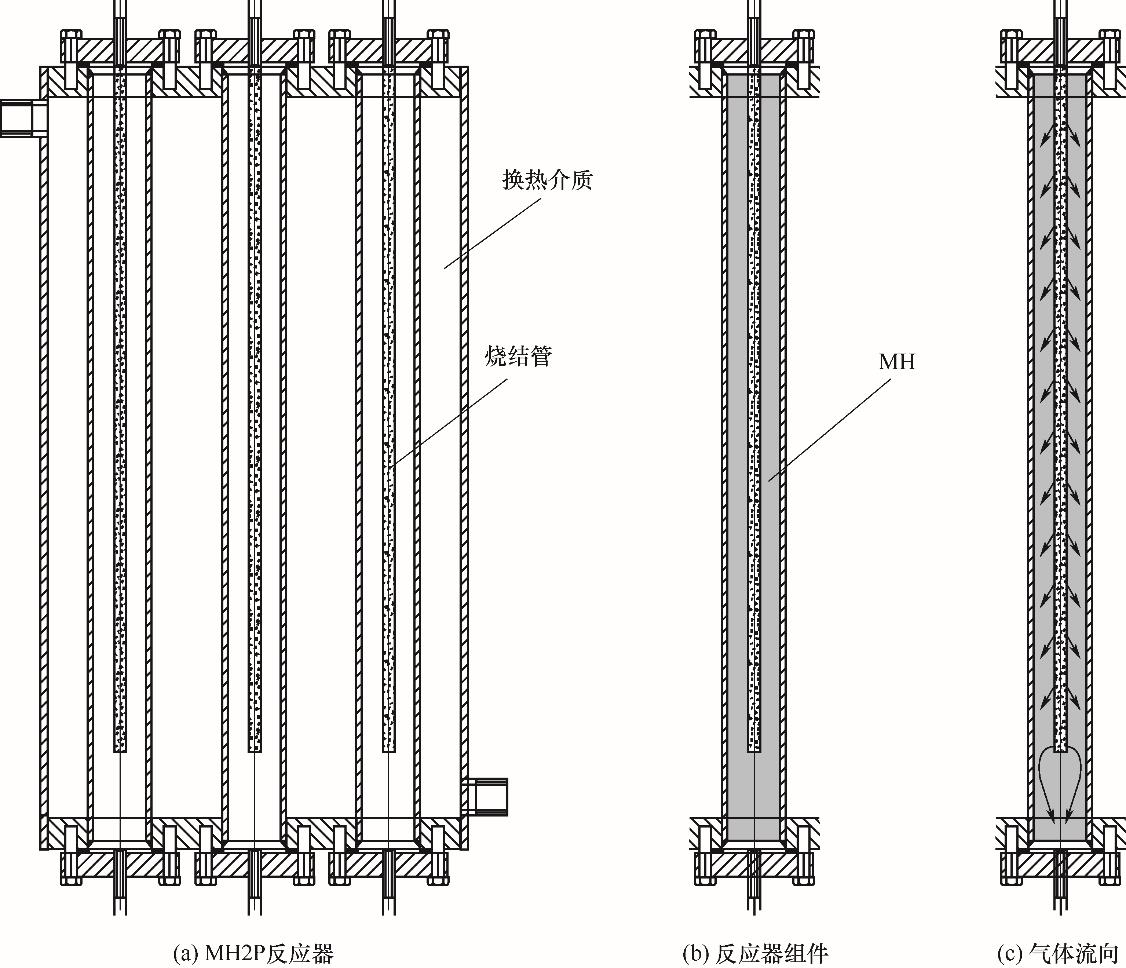 换热介质

烧结管

MH

(a) MH2P反应器

(b) 反应器组件

(c) 气体流向