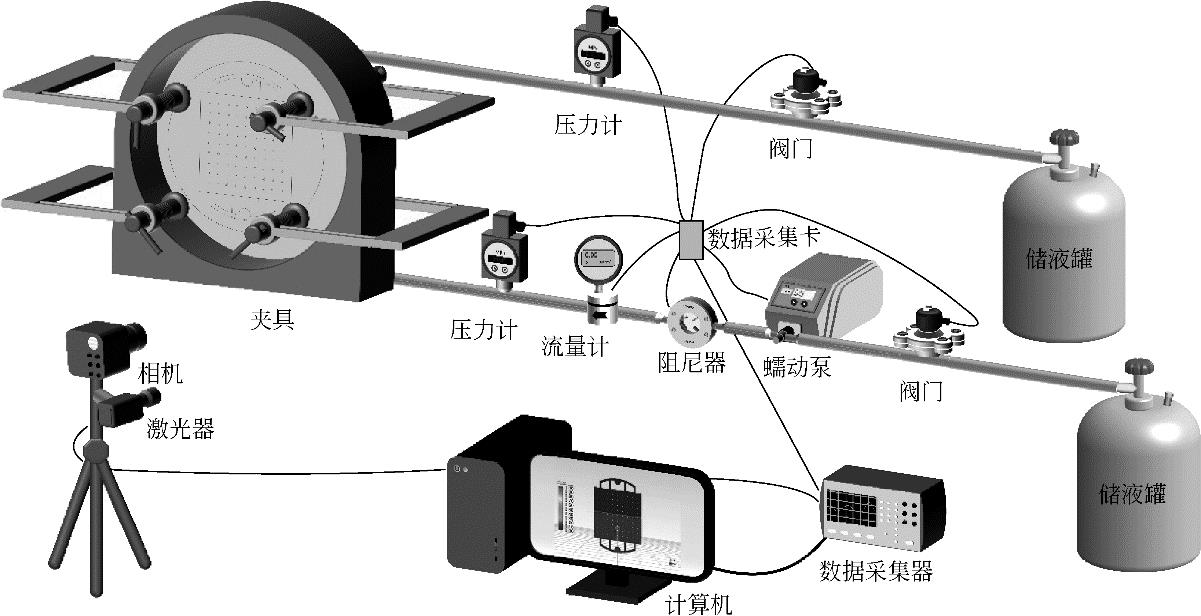 压力计

阀门

数据采集卡

储液罐

夹具

压力计

流量计

阻尼器

蠕动泵

阀门

相机

激光器

储液罐

数据采集器

计算机