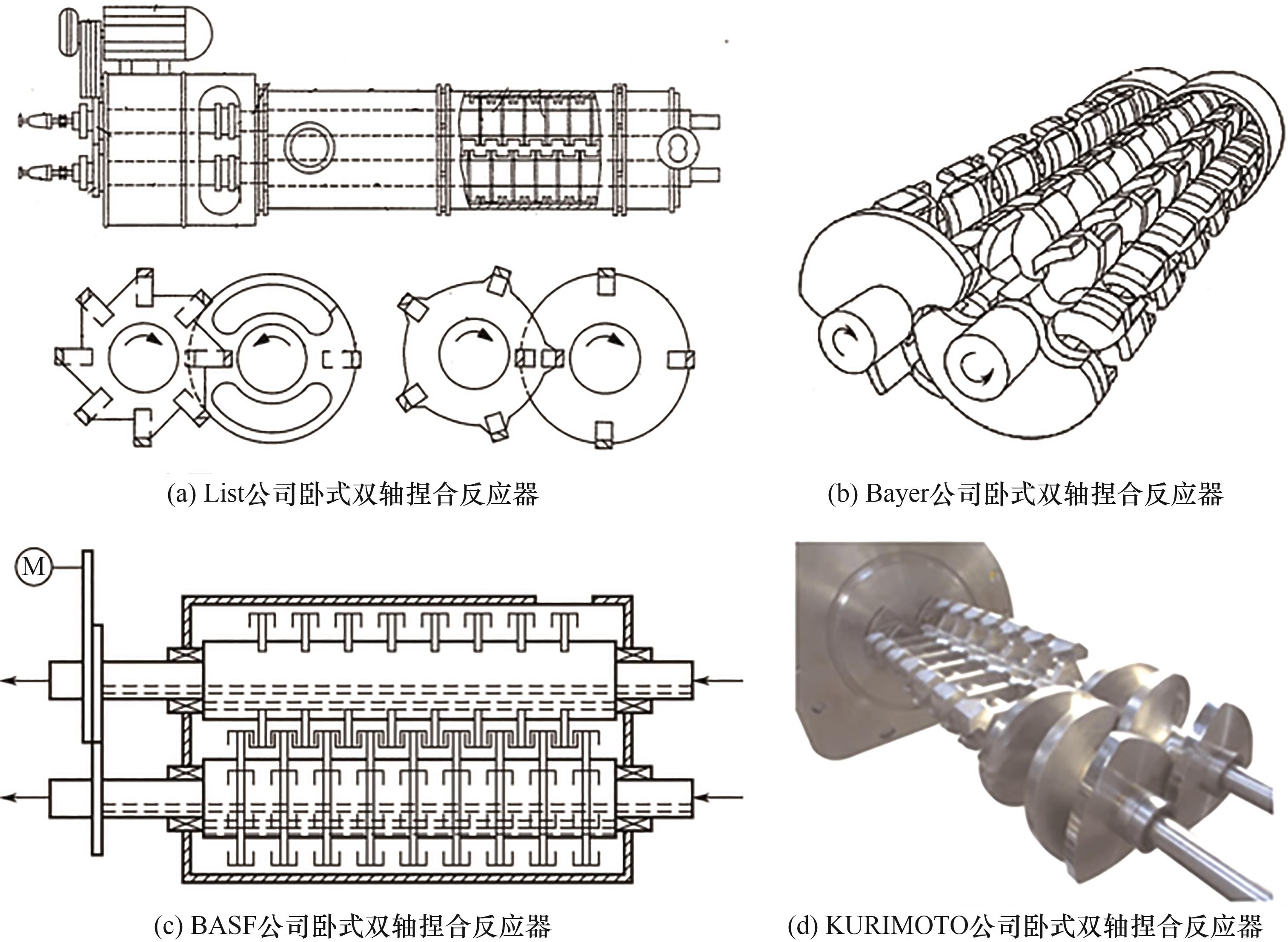 (a) List公司卧式双轴捏合反应器

(b) Bayer公司卧式双轴捏合反应器

M

(c) BASF公司卧式双轴捏合反应器

(d) KURIMOTO公司卧式双轴捏合反应器