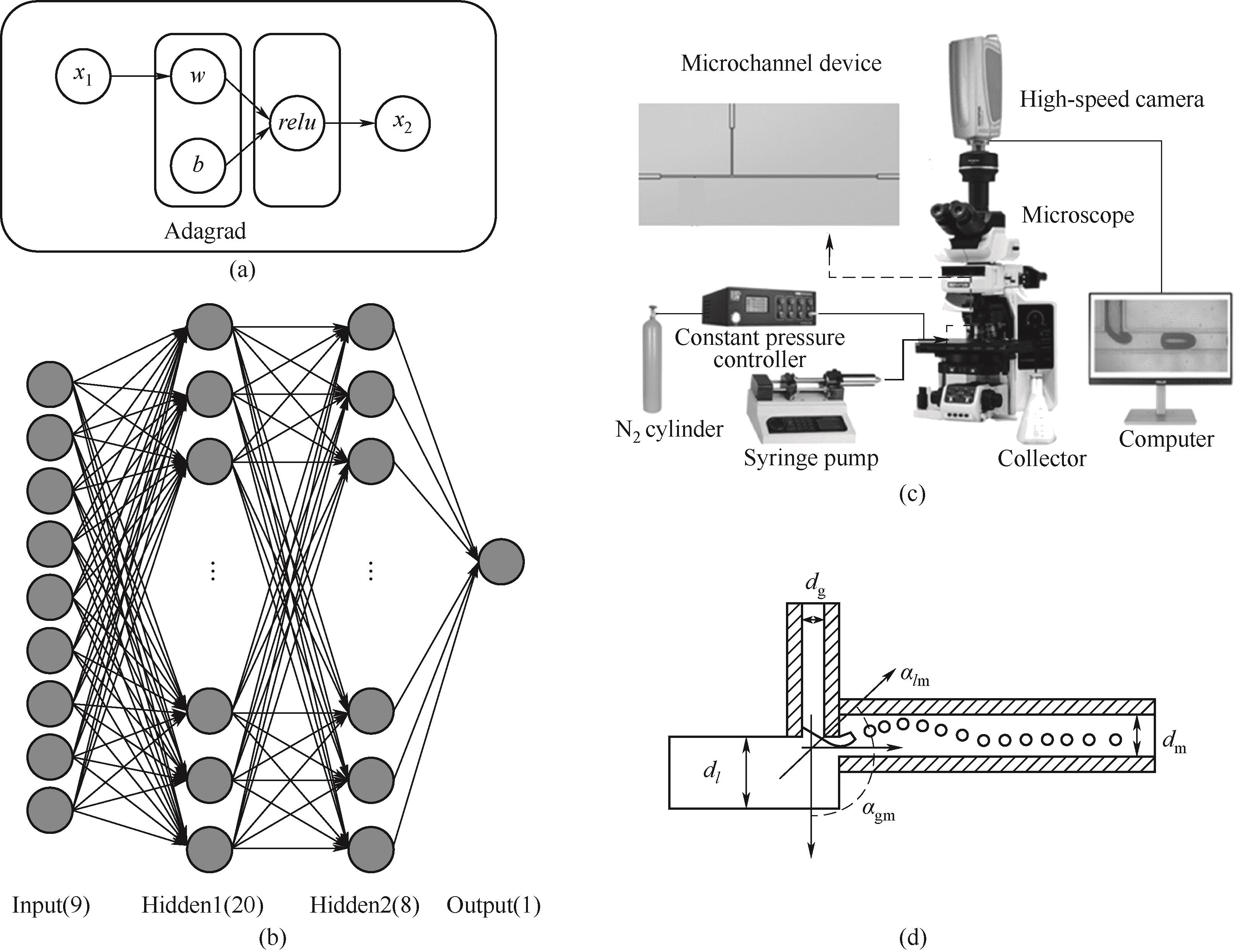 $x_1$

$w$

$b$

$relu$

$x_2$

Adagrad

(a)

⋮

⋮

Input(9)

Hidden1(20)

Hidden2(8)

Output(1)

(b)

Microchannel device

High-speed camera

Microscope

Constant pressure controller

$N_2$ cylinder

Syringe pump

Collector

Computer

(c)

$d_g$

$\alpha_{lm}$

$d_m$

$d_l$

$\alpha_{gm}$

(d)