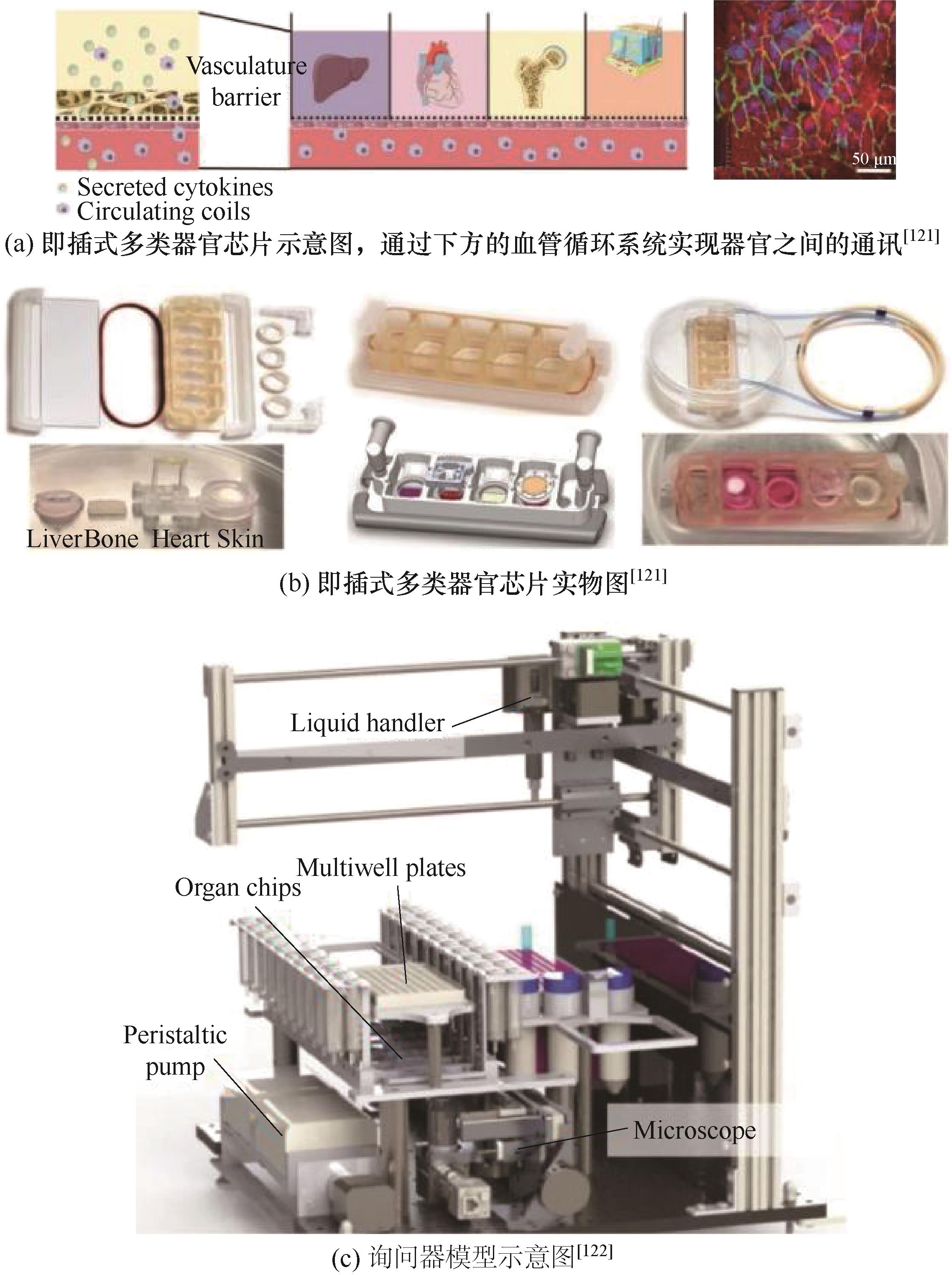 Vasculature barrier

50 μm

Secreted cytokines
Circulating coils

(a) 即插式多类器官芯片示意图，通过下方的血管循环系统实现器官之间的通讯$^{[121]}$

LiverBone Heart Skin

(b) 即插式多类器官芯片实物图$^{[121]}$

Liquid handler

Multiwell plates

Organ chips

Peristaltic pump

Microscope

(c) 询问器模型示意图$^{[122]}$