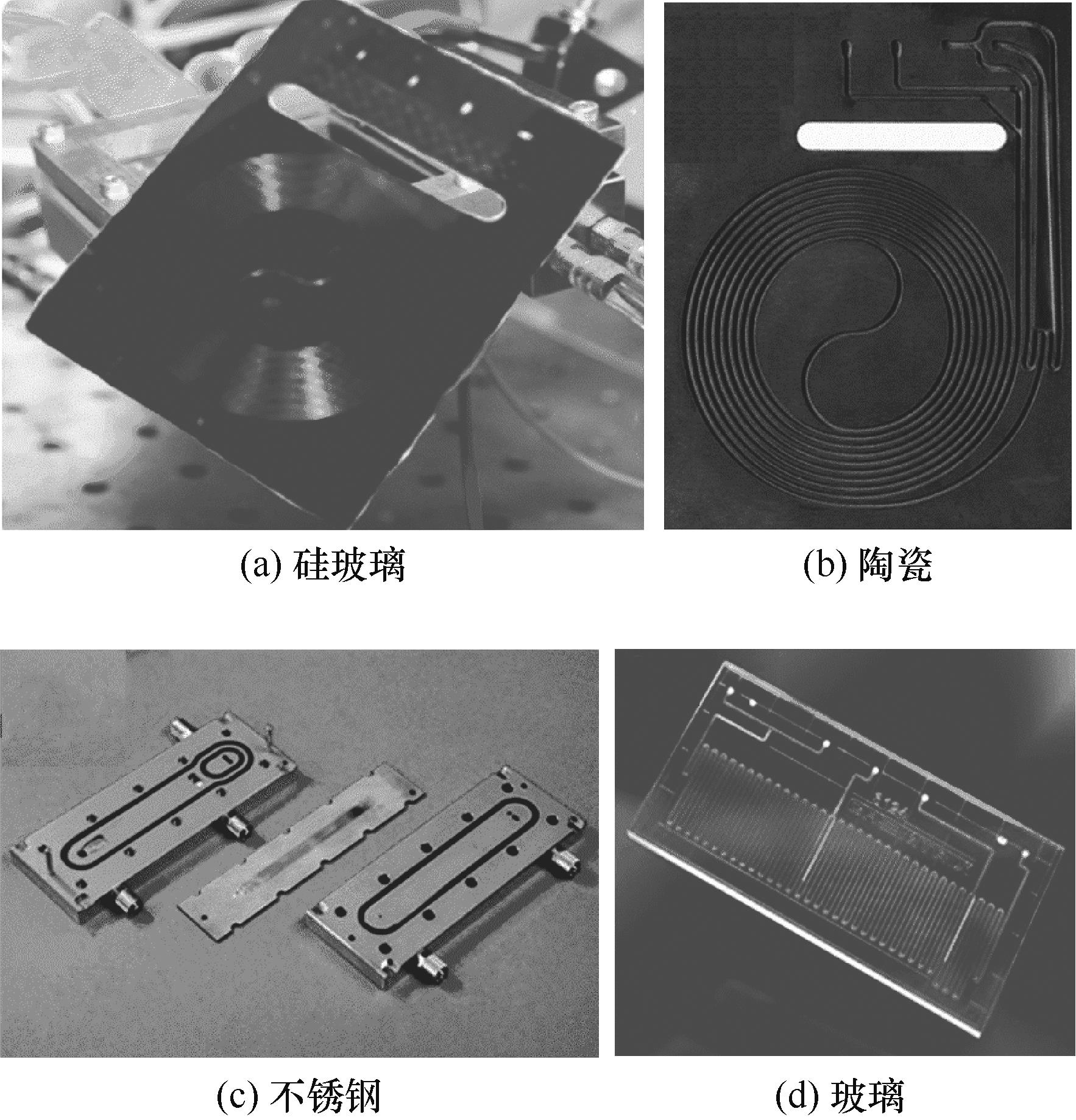 (a) 硅玻璃

(b) 陶瓷

(c) 不锈钢

(d) 玻璃