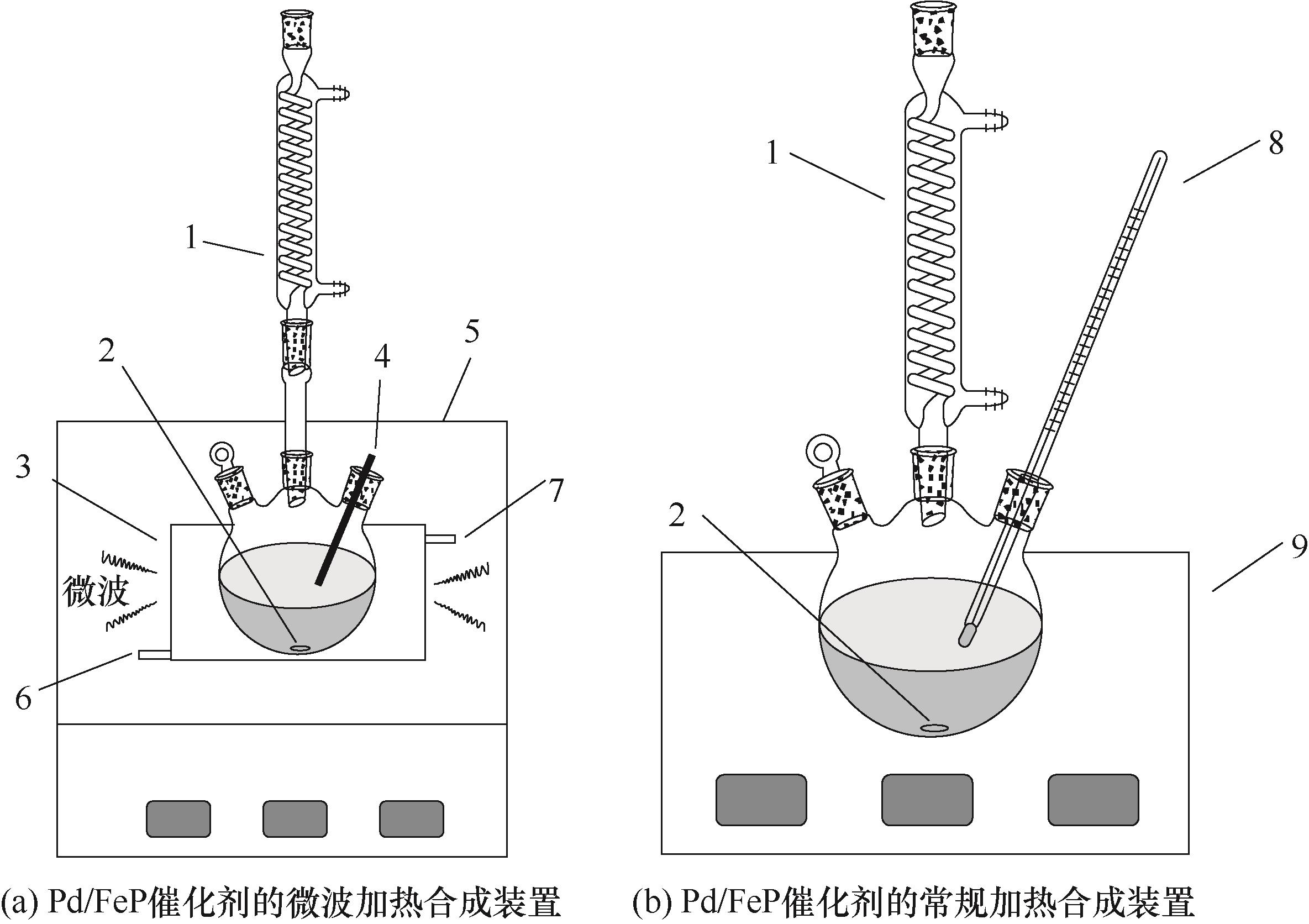 1
2
4
5
3
7
微波
6

(a) Pd/FeP催化剂的微波加热合成装置

1
8
2
9

(b) Pd/FeP催化剂的常规加热合成装置