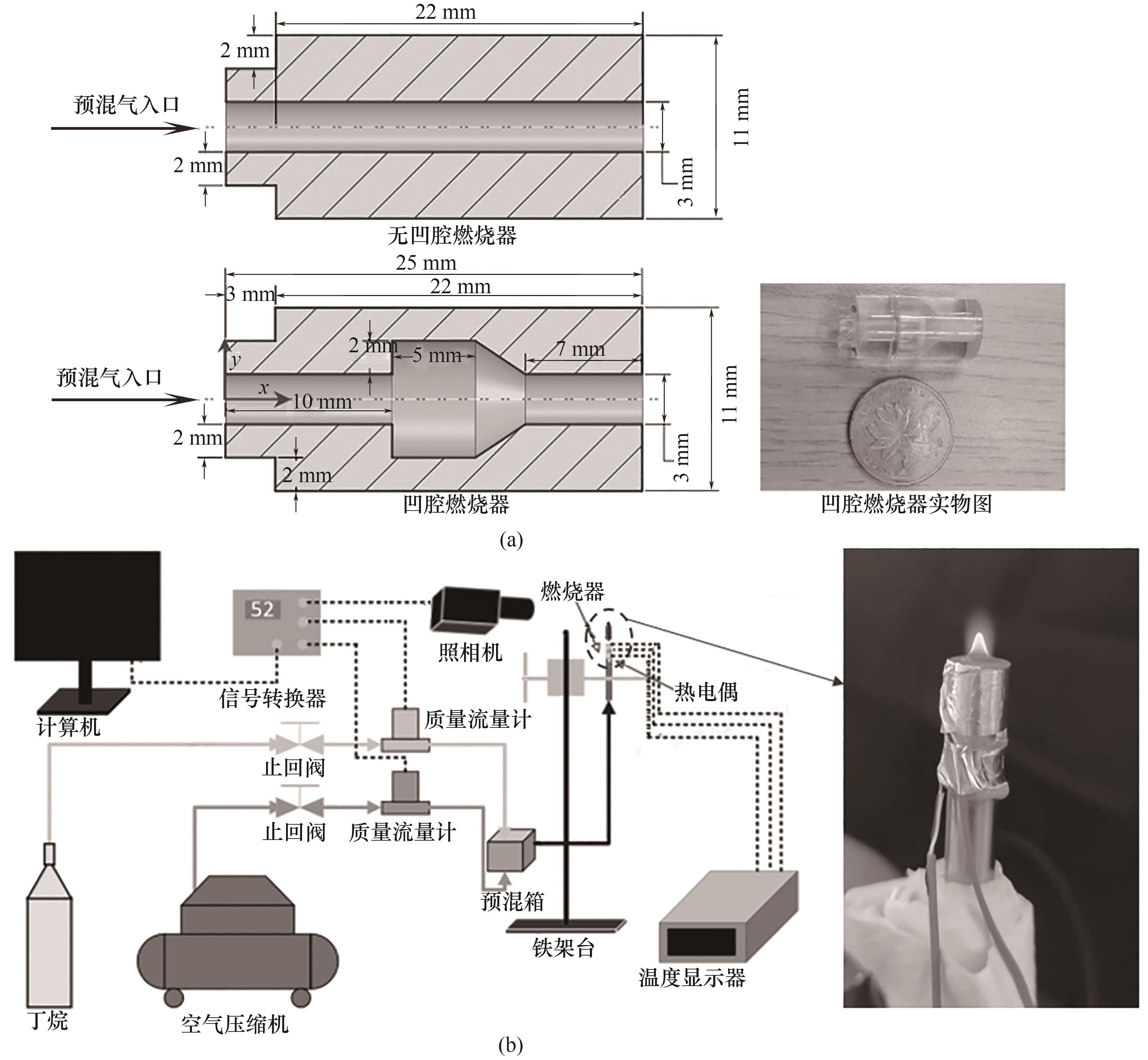 22 mm
2 mm
预混气入口
2 mm
11 mm
3 mm
无凹腔燃烧器

25 mm
3 mm
22 mm
2 mm
5 mm
7 mm
$y$
预混气入口
$x$
10 mm
2 mm
2 mm
11 mm
3 mm
凹腔燃烧器
凹腔燃烧器实物图
(a)

52
燃烧器
照相机
热电偶
信号转换器
计算机
质量流量计
止回阀
止回阀
质量流量计
预混箱
铁架台
温度显示器
丁烷
空气压缩机
(b)