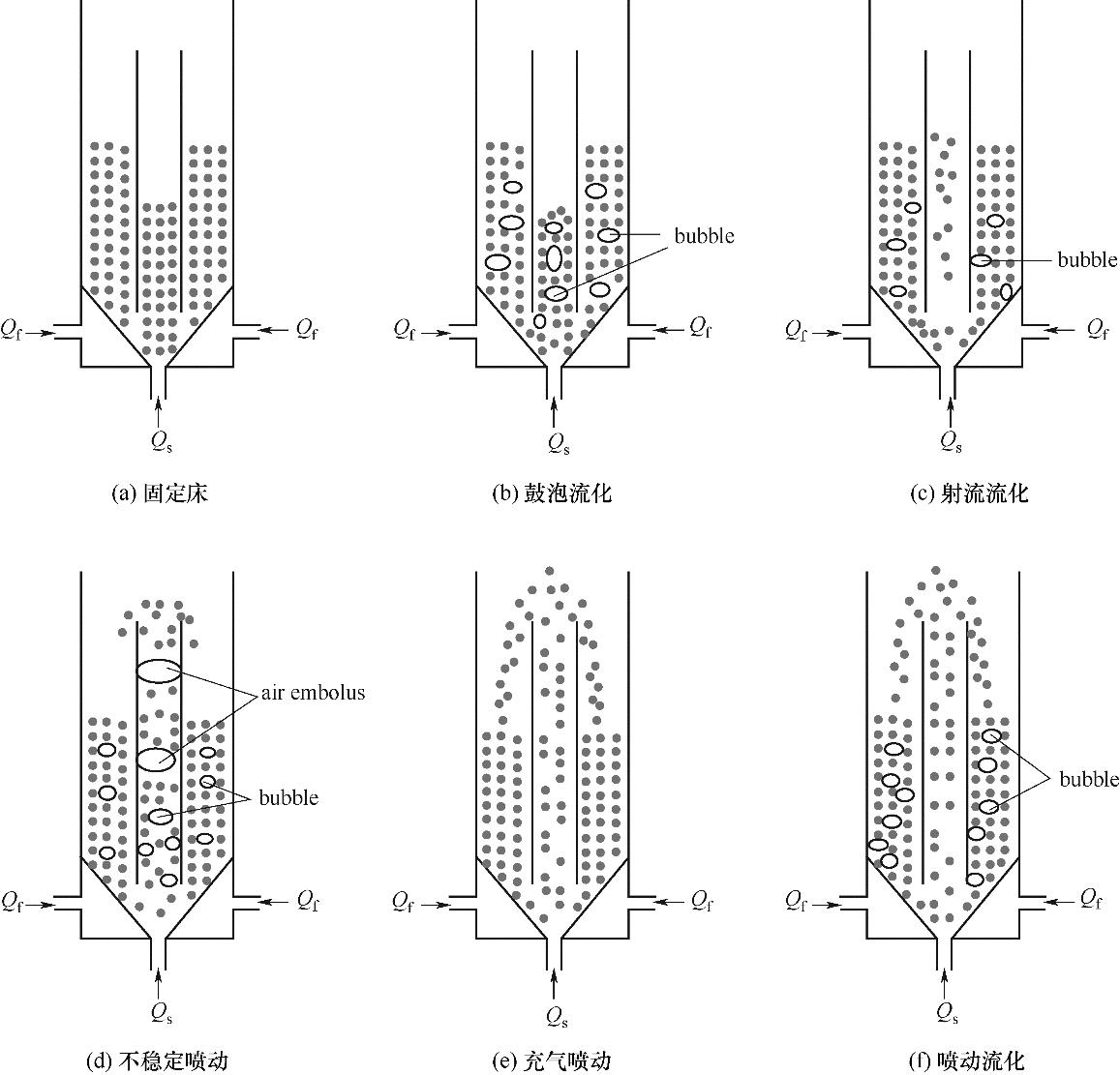 $Q_f$ $Q_f$ $Q_s$

(a) 固定床

bubble

$Q_f$ $Q_f$ $Q_s$

(b) 鼓泡流化

bubble

$Q_f$ $Q_f$ $Q_s$

(c) 射流流化

air embolus

bubble

$Q_f$ $Q_f$ $Q_s$

(d) 不稳定喷动

$Q_f$ $Q_f$ $Q_s$

(e) 充气喷动

bubble

$Q_f$ $Q_f$ $Q_s$

(f) 喷动流化