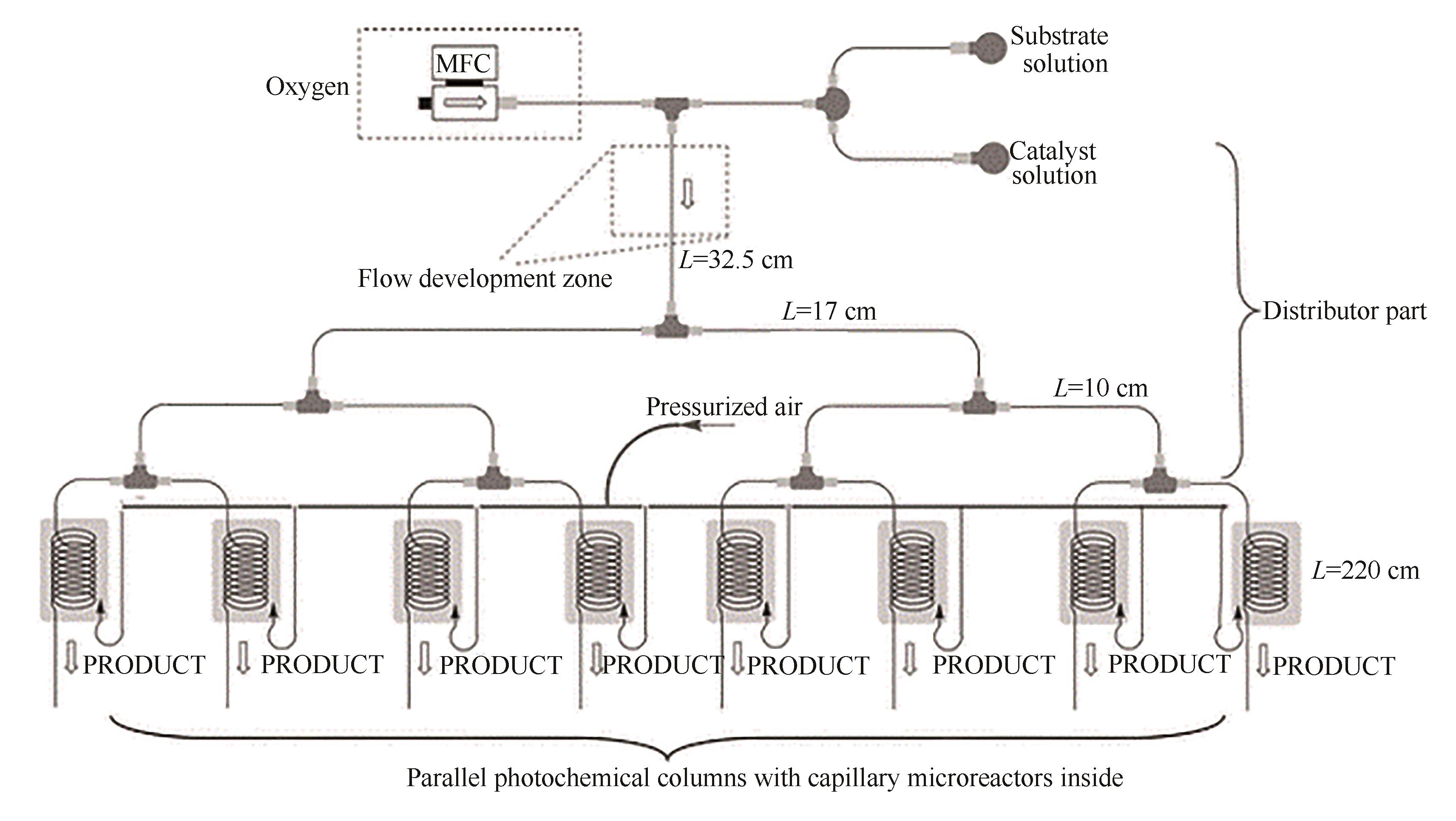 Oxygen

MFC

Substrate solution

Catalyst solution

Flow development zone

$L$=32.5 cm

$L$=17 cm

Distributor part

$L$=10 cm

Pressurized air

$L$=220 cm

PRODUCT PRODUCT PRODUCT PRODUCT PRODUCT PRODUCT PRODUCT PRODUCT

Parallel photochemical columns with capillary microreactors inside