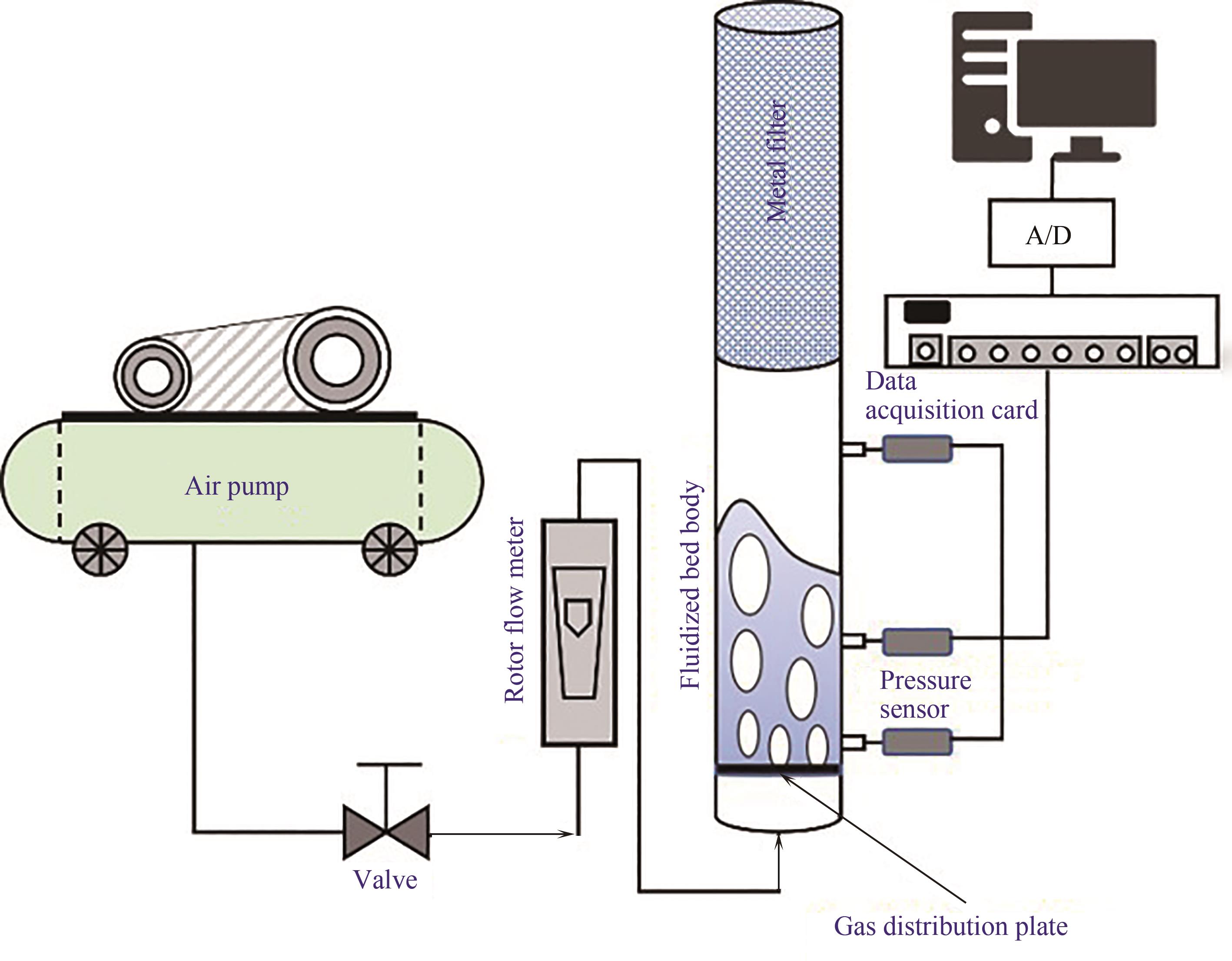 Metal filter

A/D

Data acquisition card

Air pump

Rotor flow meter

Fluidized bed body

Pressure sensor

Valve

Gas distribution plate