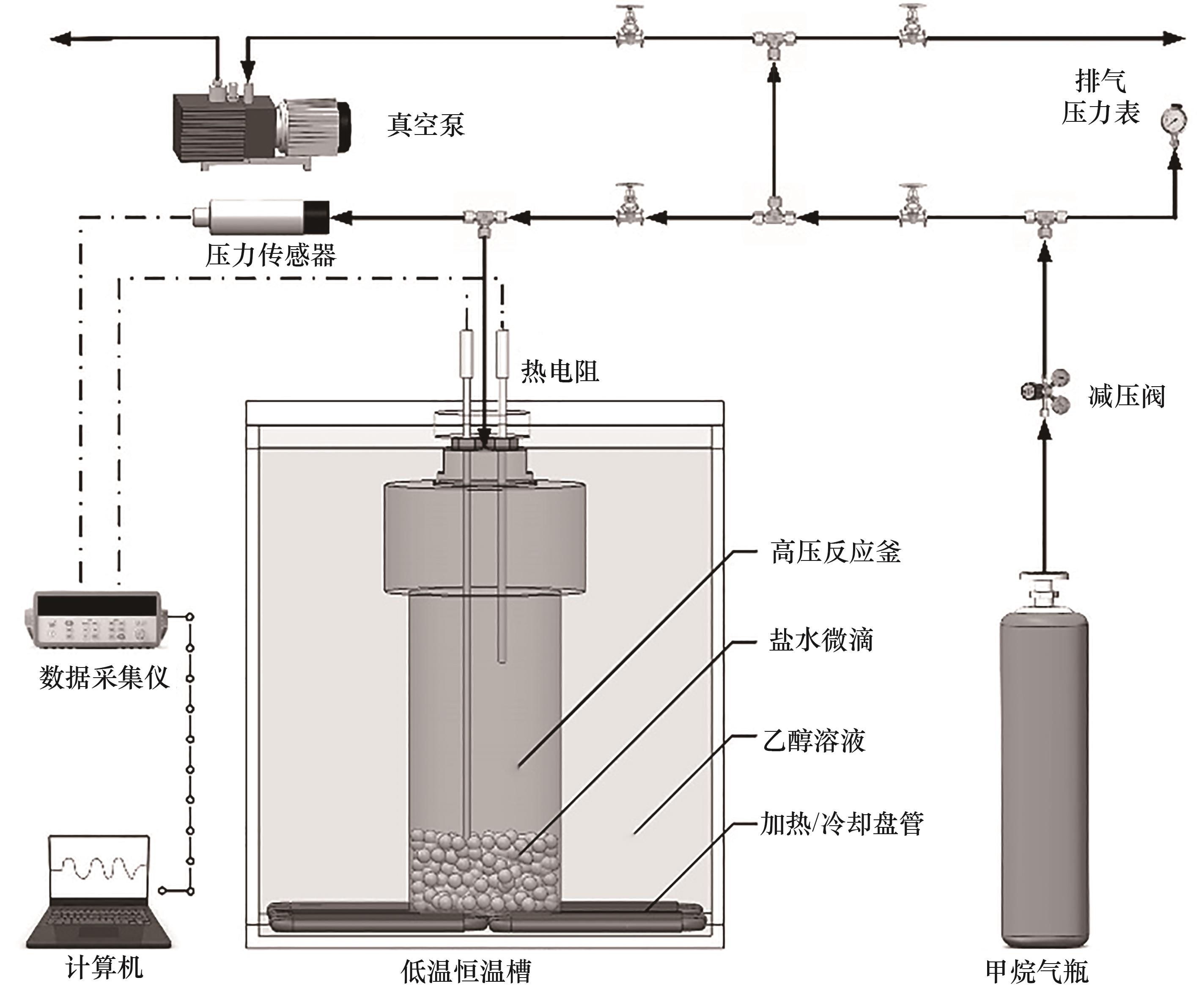 真空泵

排气

压力表

压力传感器

热电阻

减压阀

高压反应釜

盐水微滴

乙醇溶液

加热/冷却盘管

数据采集仪

计算机

低温恒温槽

甲烷气瓶