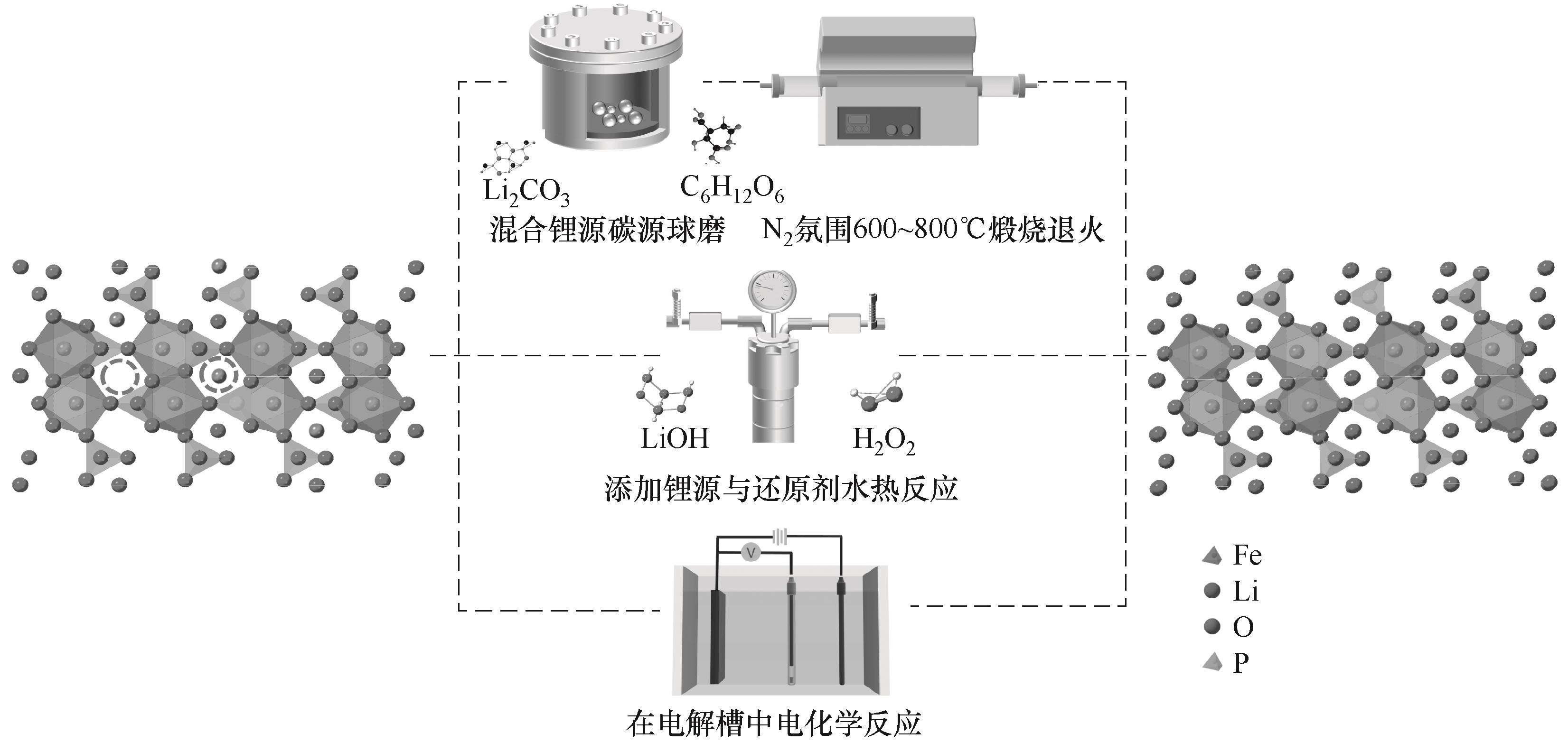 $Li_2CO_3$ $C_6H_{12}O_6$

混合锂源碳源球磨 $N_2$氛围600~800℃煅烧退火

LiOH $H_2O_2$

添加锂源与还原剂水热反应

V

在电解槽中电化学反应

Fe
Li
O
P