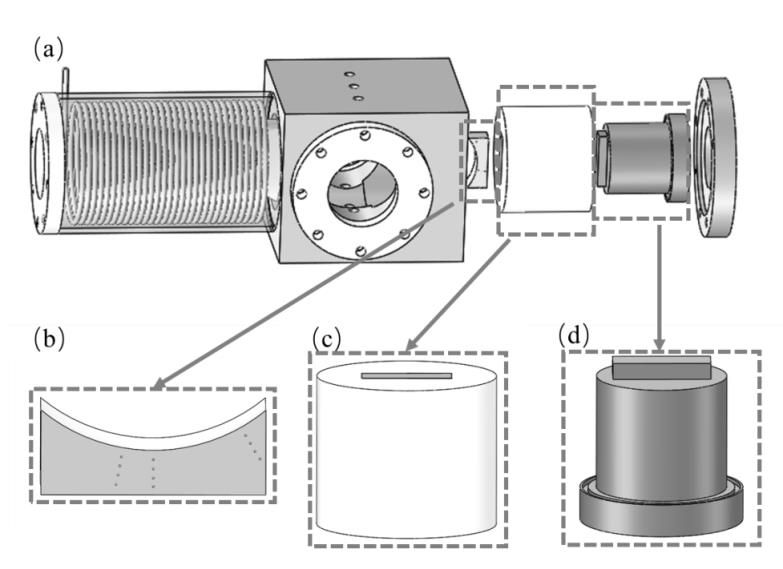 (a)

(b)

(c)

(d)