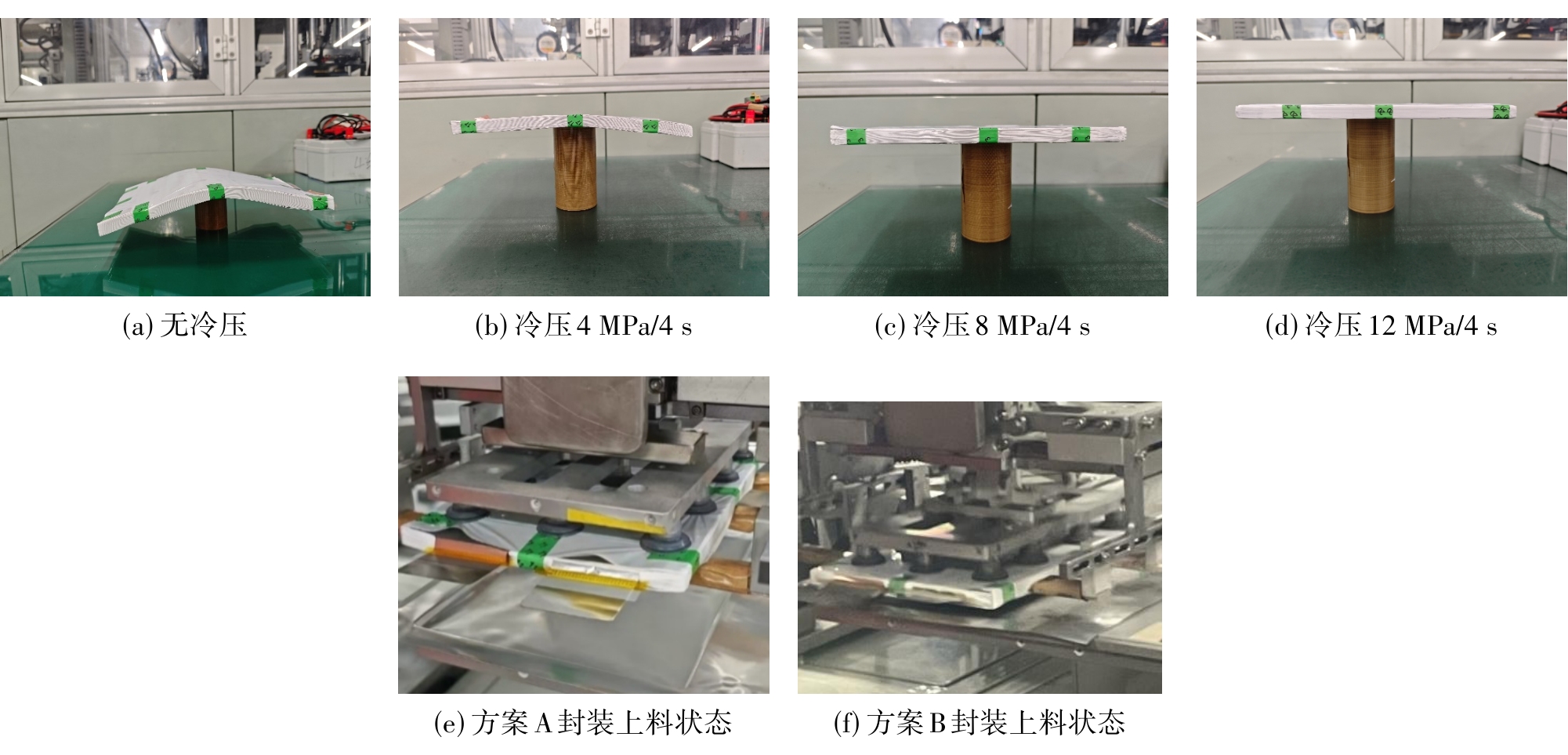 (a) 无冷压

(b) 冷压 4 MPa/4 s

(c) 冷压 8 MPa/4 s

(d) 冷压 12 MPa/4 s

(e) 方案 A 封装上料状态

(f) 方案 B 封装上料状态