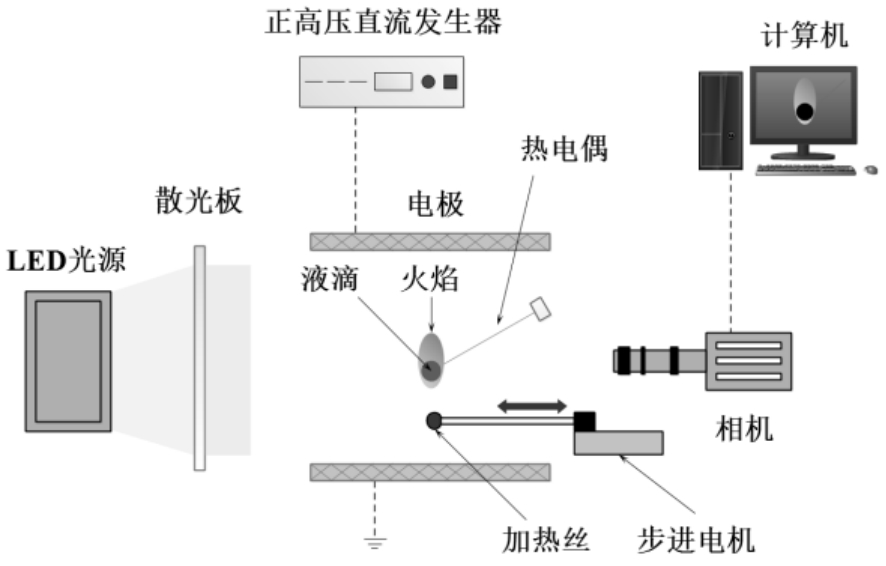 正高压直流发生器

计算机

热电偶

散光板

电极

LED光源

液滴

火焰

相机

加热丝

步进电机