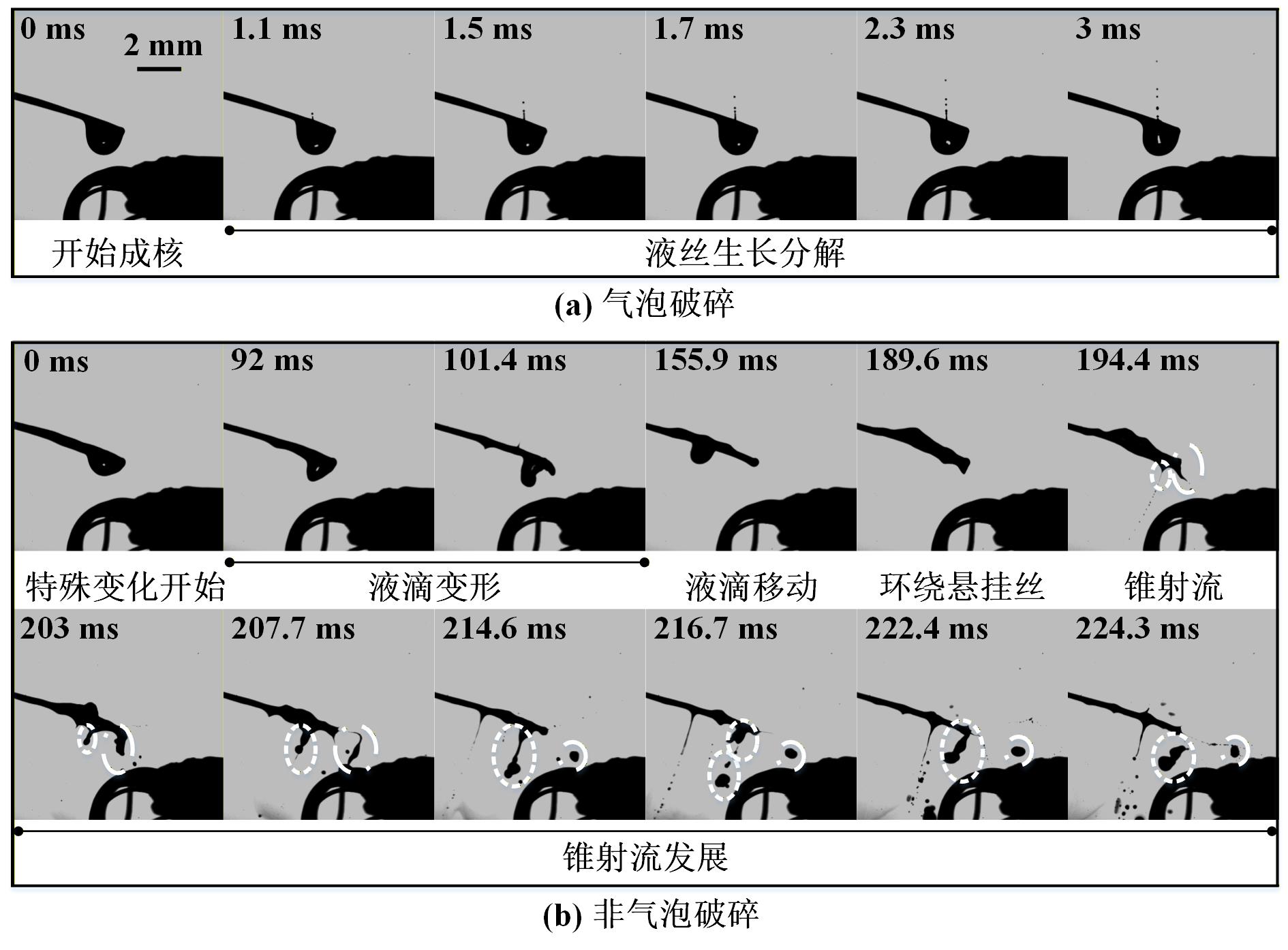 0 ms 2 mm 1.1 ms 1.5 ms 1.7 ms 2.3 ms 3 ms

开始成核 液丝生长分解

(a) 气泡破碎

0 ms 92 ms 101.4 ms 155.9 ms 189.6 ms 194.4 ms

特殊变化开始 液滴变形 液滴移动 环绕悬挂丝 锥射流

203 ms 207.7 ms 214.6 ms 216.7 ms 222.4 ms 224.3 ms

锥射流发展

(b) 非气泡破碎