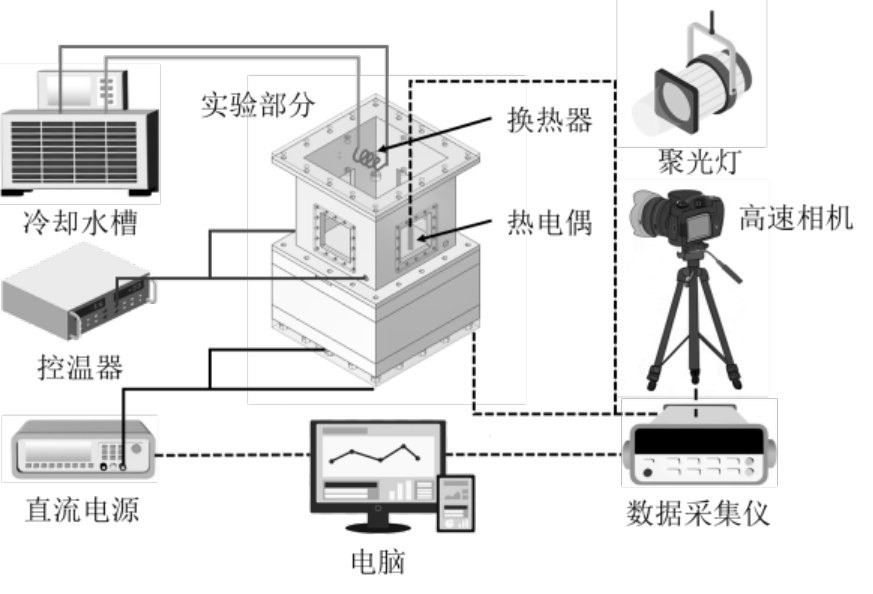 实验部分
换热器
热电偶
聚光灯
高速相机
冷却水槽
控温器
直流电源
电脑
数据采集仪