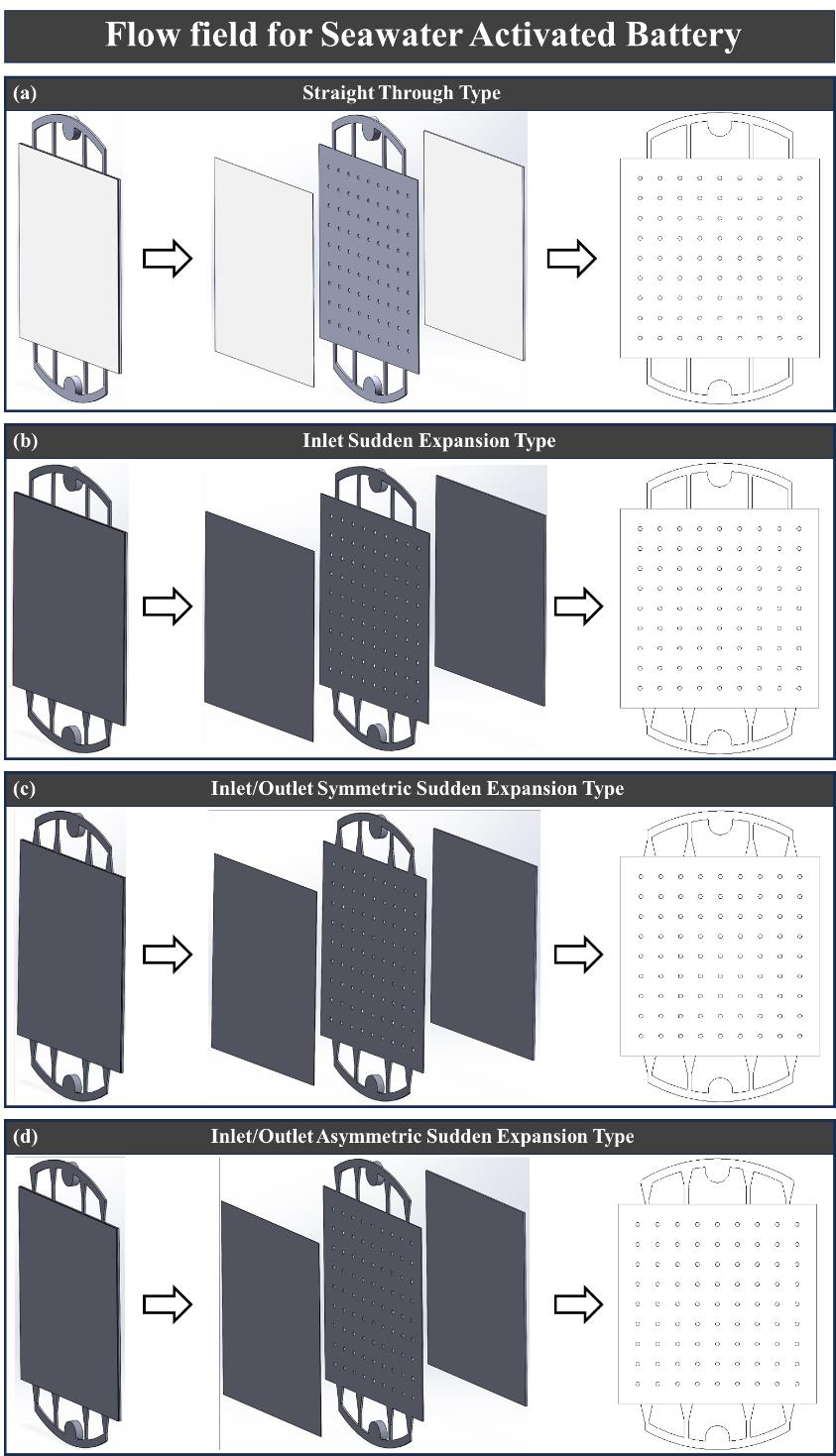 Flow field for Seawater Activated Battery

(a) Straight Through Type

(b) Inlet Sudden Expansion Type

(c) Inlet/Outlet Symmetric Sudden Expansion Type

(d) Inlet/Outlet Asymmetric Sudden Expansion Type