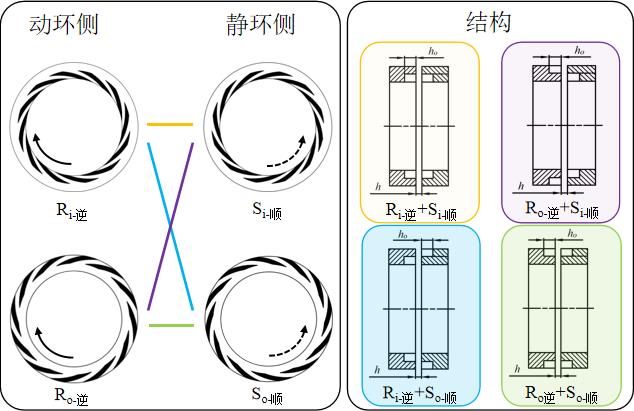 动环侧

静环侧

$R_{i\text{-逆}}$

$S_{i\text{-顺}}$

$R_{o\text{-逆}}$

$S_{o\text{-顺}}$

结构

$h_o$

$h$

$R_{i\text{-逆}}+S_{i\text{-顺}}$

$h_o$

$h$

$R_{o\text{-逆}}+S_{i\text{-顺}}$

$h_o$

$h$

$R_{i\text{-逆}}+S_{o\text{-顺}}$

$h_o$

$h$

$R_{o\text{逆}}+S_{o\text{-顺}}$