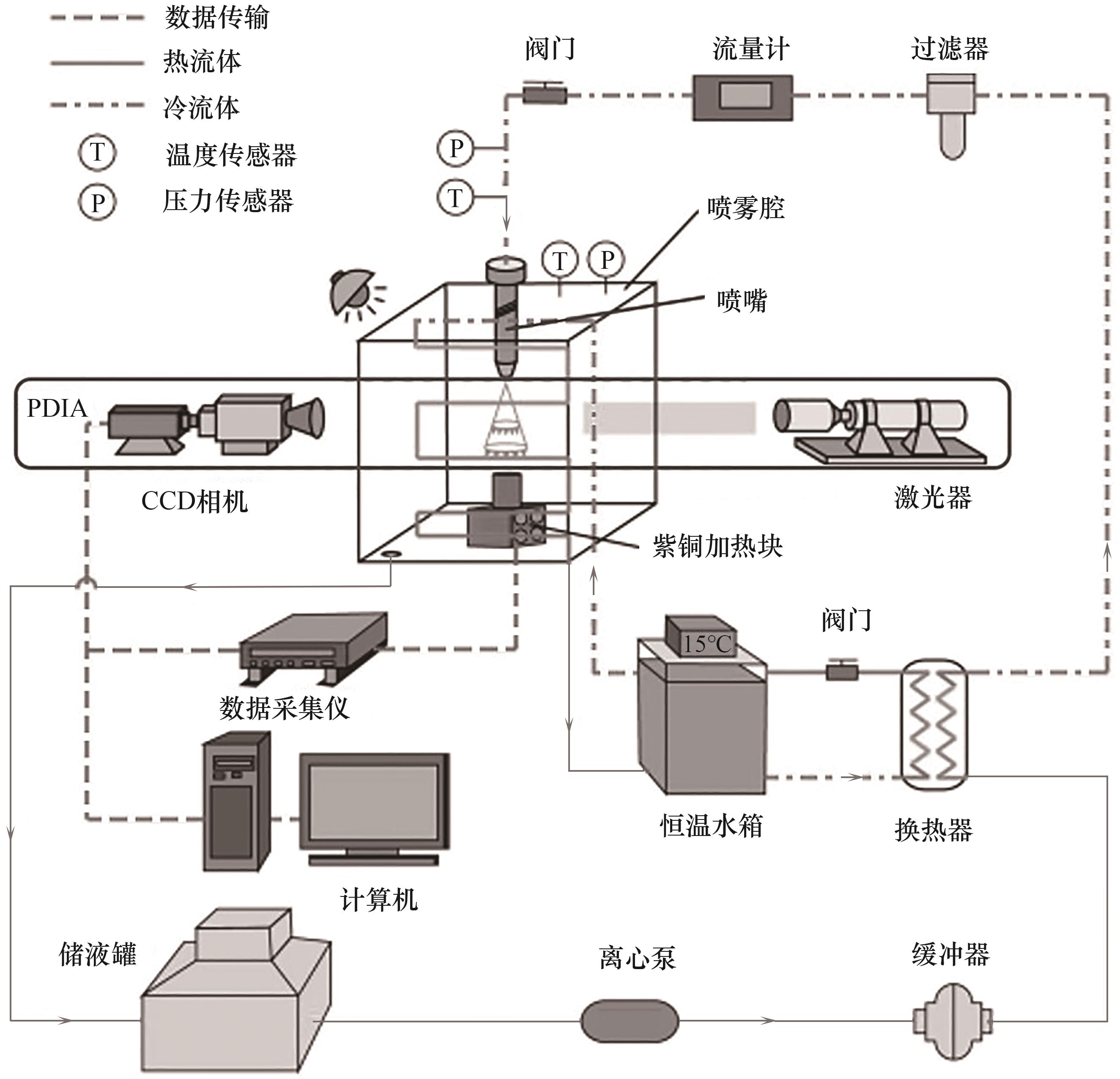 数据传输
热流体
冷流体
T 温度传感器
P 压力传感器

阀门
流量计
过滤器
P
T
喷雾腔
T P
喷嘴
PDIA
CCD相机
激光器
紫铜加热块
阀门
15°C
数据采集仪
恒温水箱
换热器
计算机
储液罐
离心泵
缓冲器