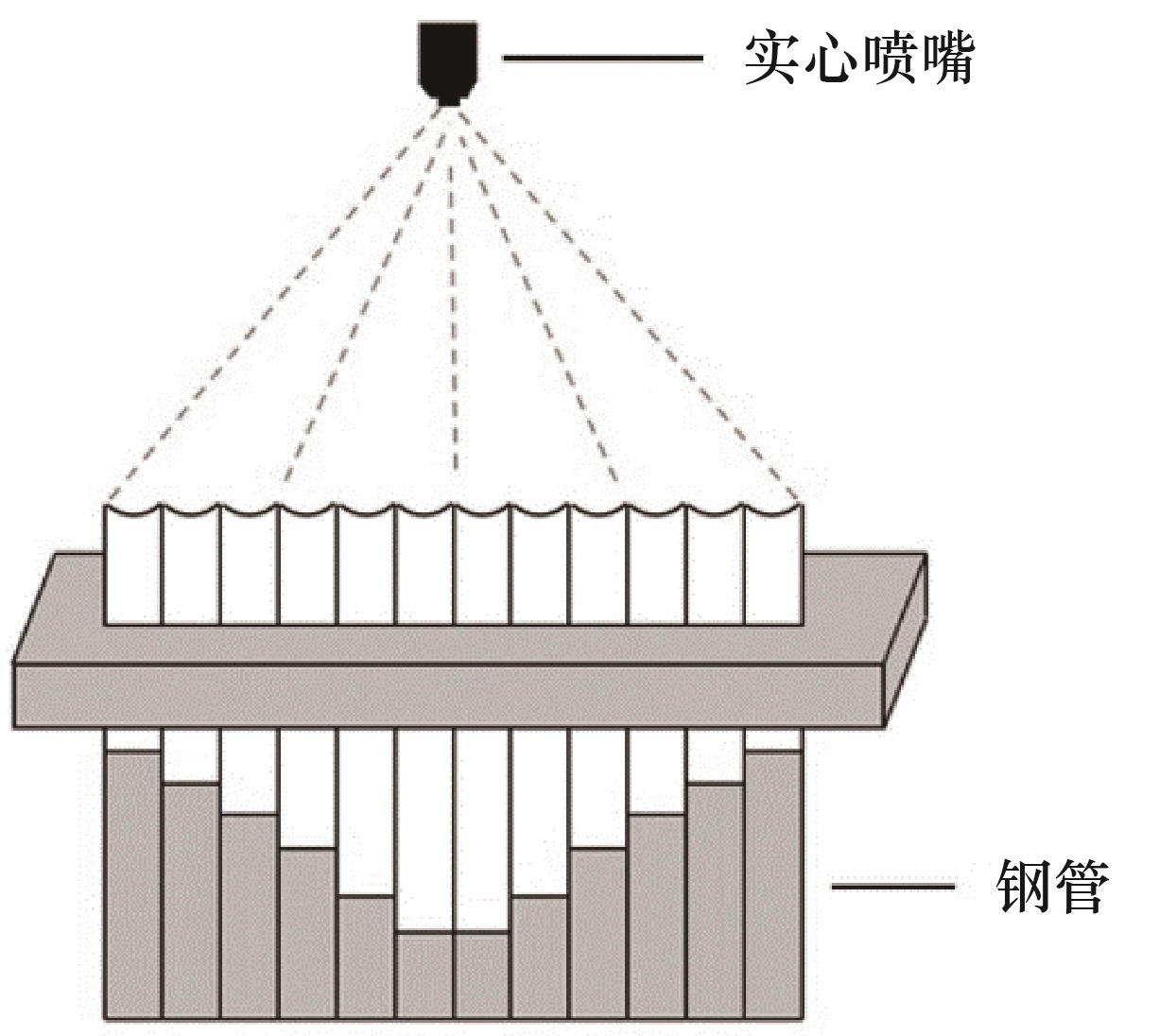 实心喷嘴

钢管