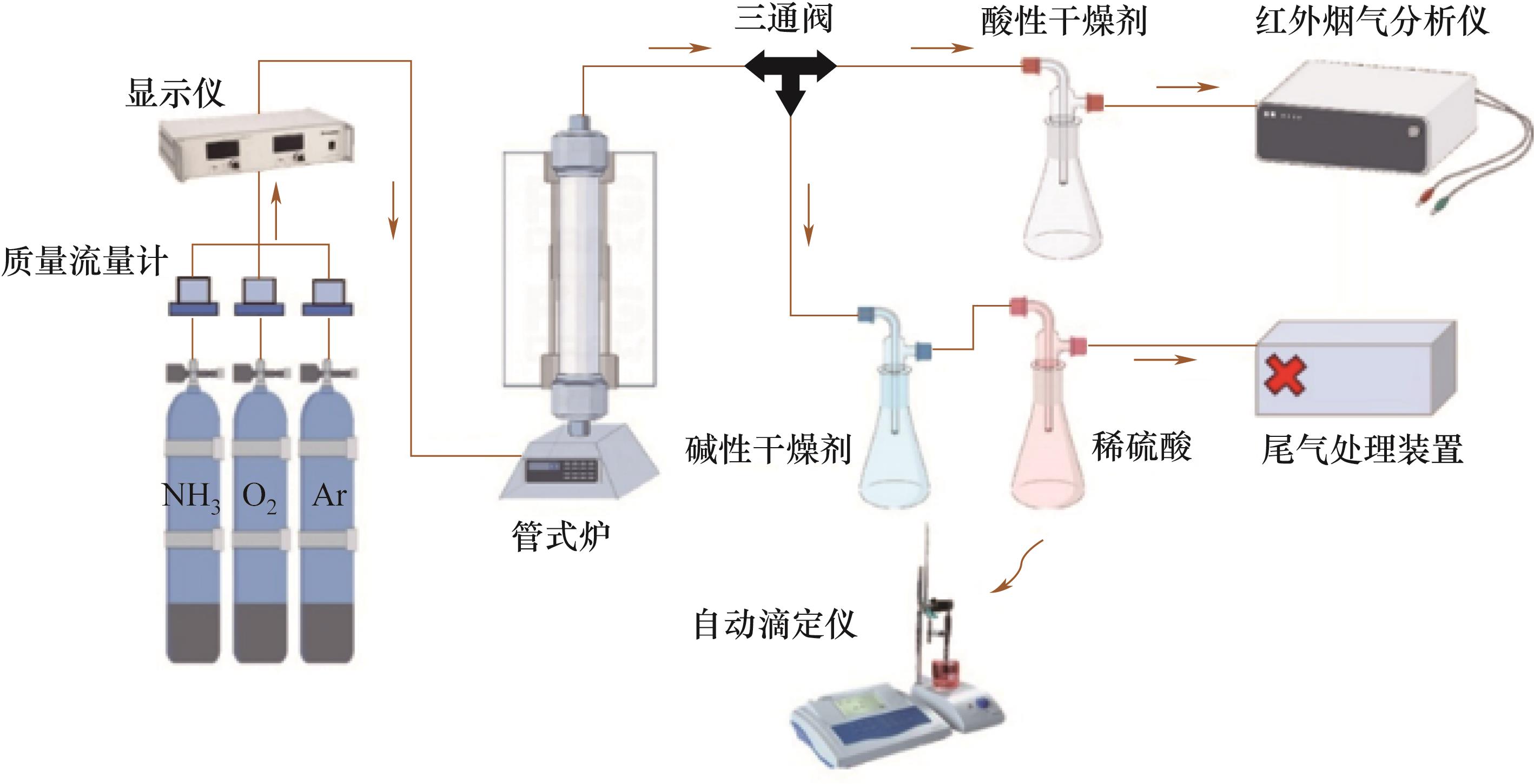 三通阀

酸性干燥剂

红外烟气分析仪

显示仪

质量流量计

$NH_3$ $O_2$ Ar

管式炉

碱性干燥剂

稀硫酸

尾气处理装置

自动滴定仪