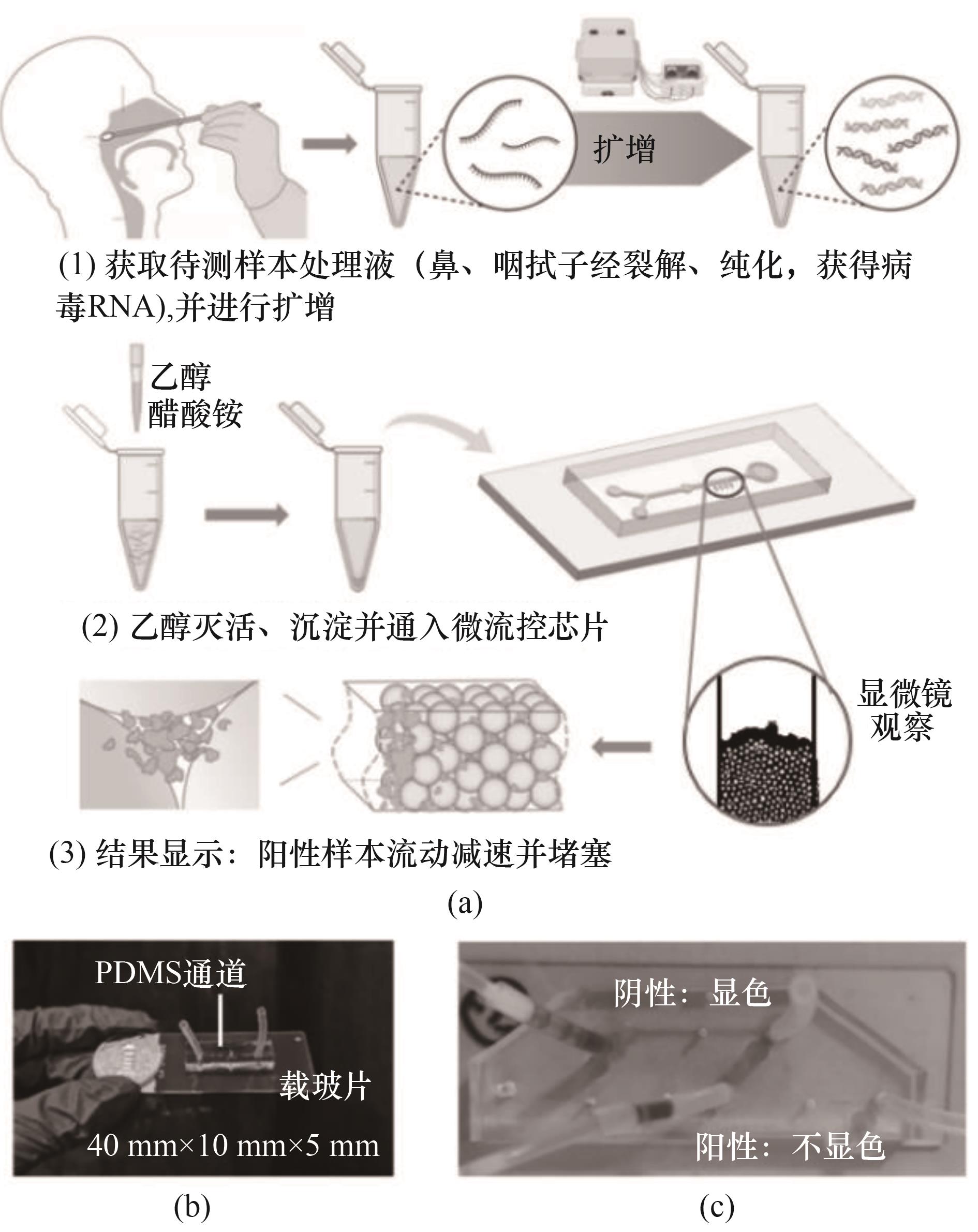 扩增

(1) 获取待测样本处理液（鼻、咽拭子经裂解、纯化，获得病毒RNA),并进行扩增

乙醇
醋酸铵

(2) 乙醇灭活、沉淀并通入微流控芯片

显微镜
观察

(3) 结果显示：阳性样本流动减速并堵塞

(a)

PDMS通道

载玻片

40 mm×10 mm×5 mm

(b)

阴性：显色

阳性：不显色

(c)