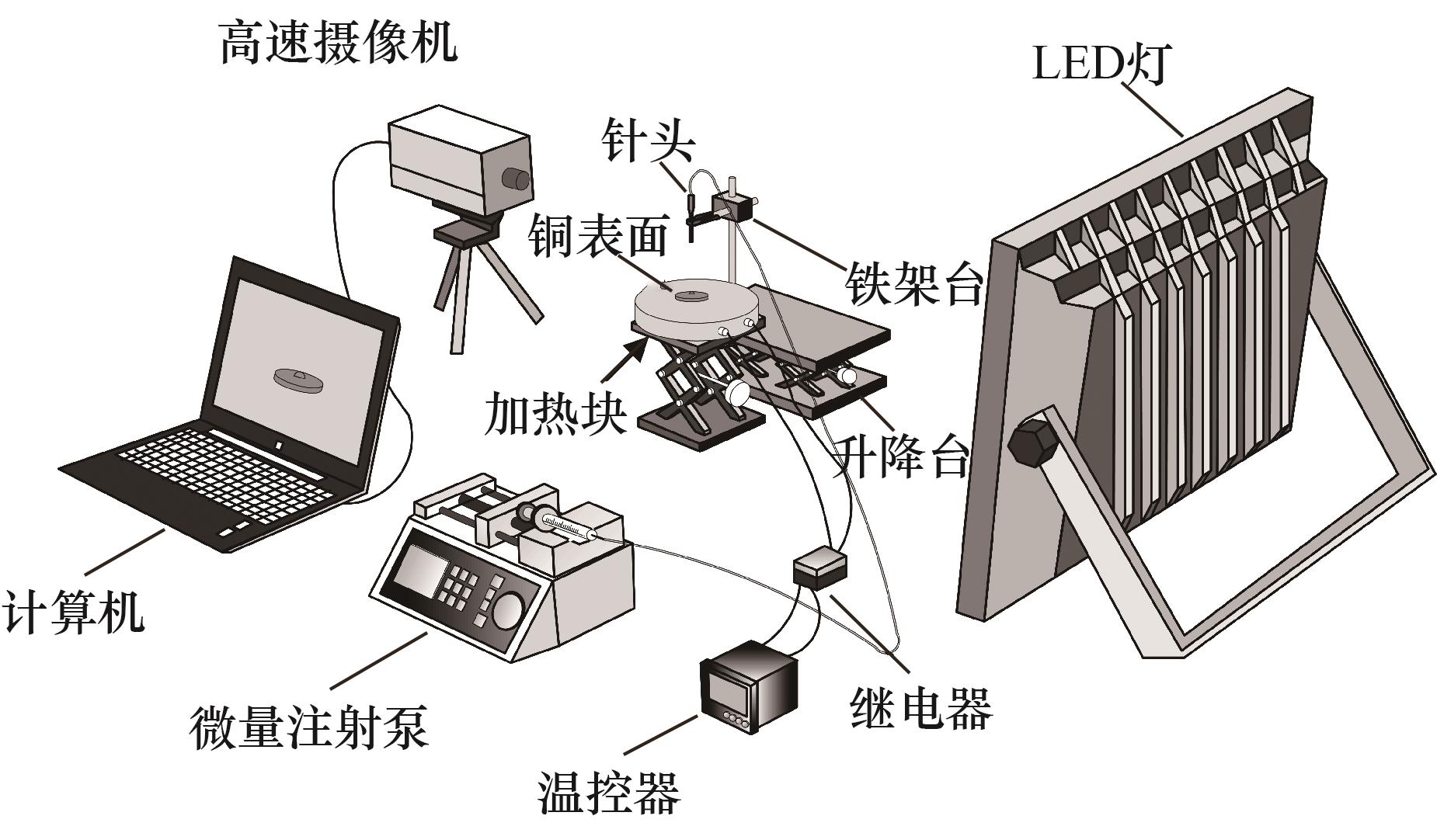 高速摄像机

LED灯

针头

铜表面

铁架台

加热块

升降台

计算机

微量注射泵

继电器

温控器