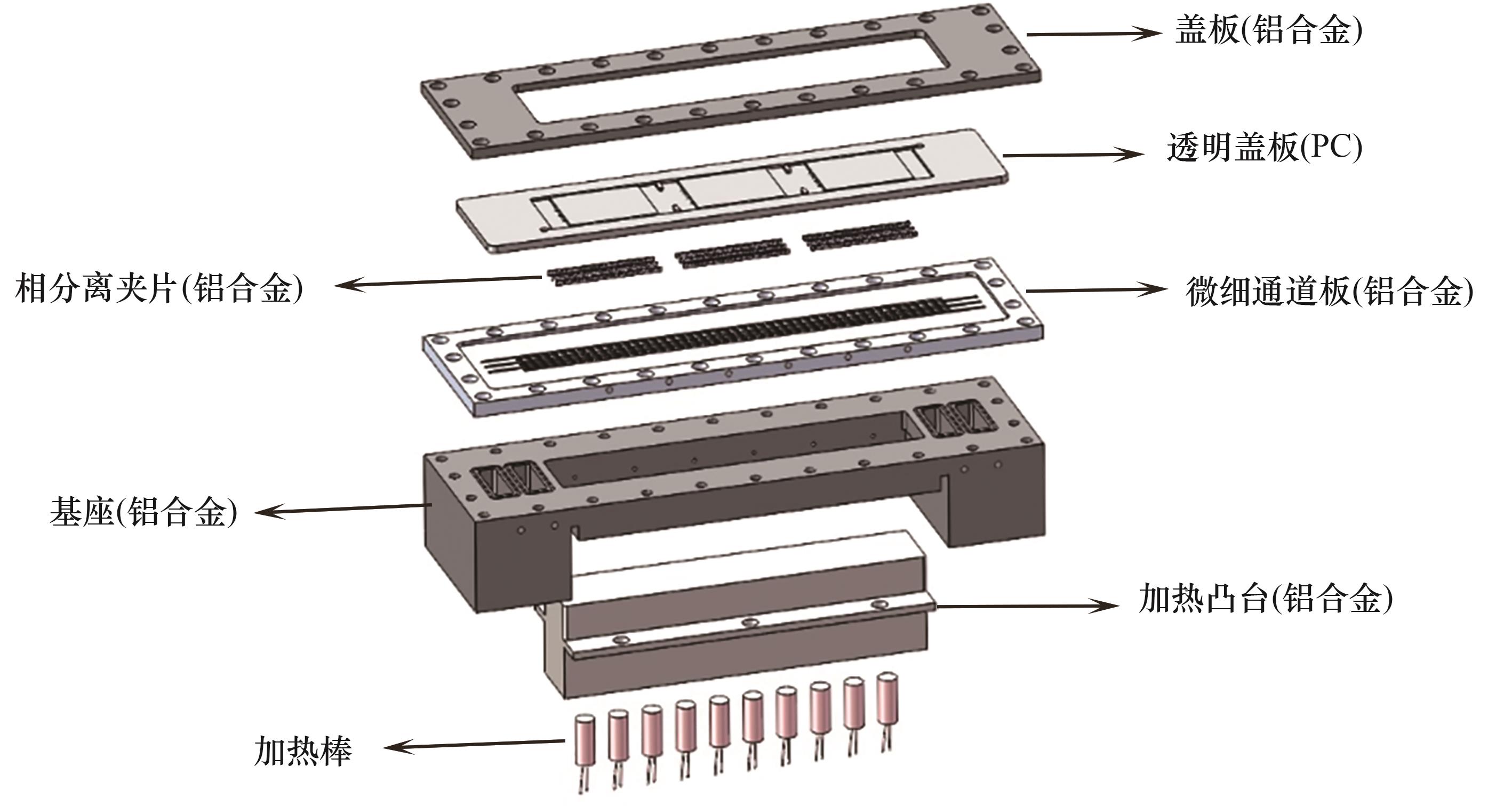 盖板(铝合金)

透明盖板(PC)

相分离夹片(铝合金)

微细通道板(铝合金)

基座(铝合金)

加热凸台(铝合金)

加热棒