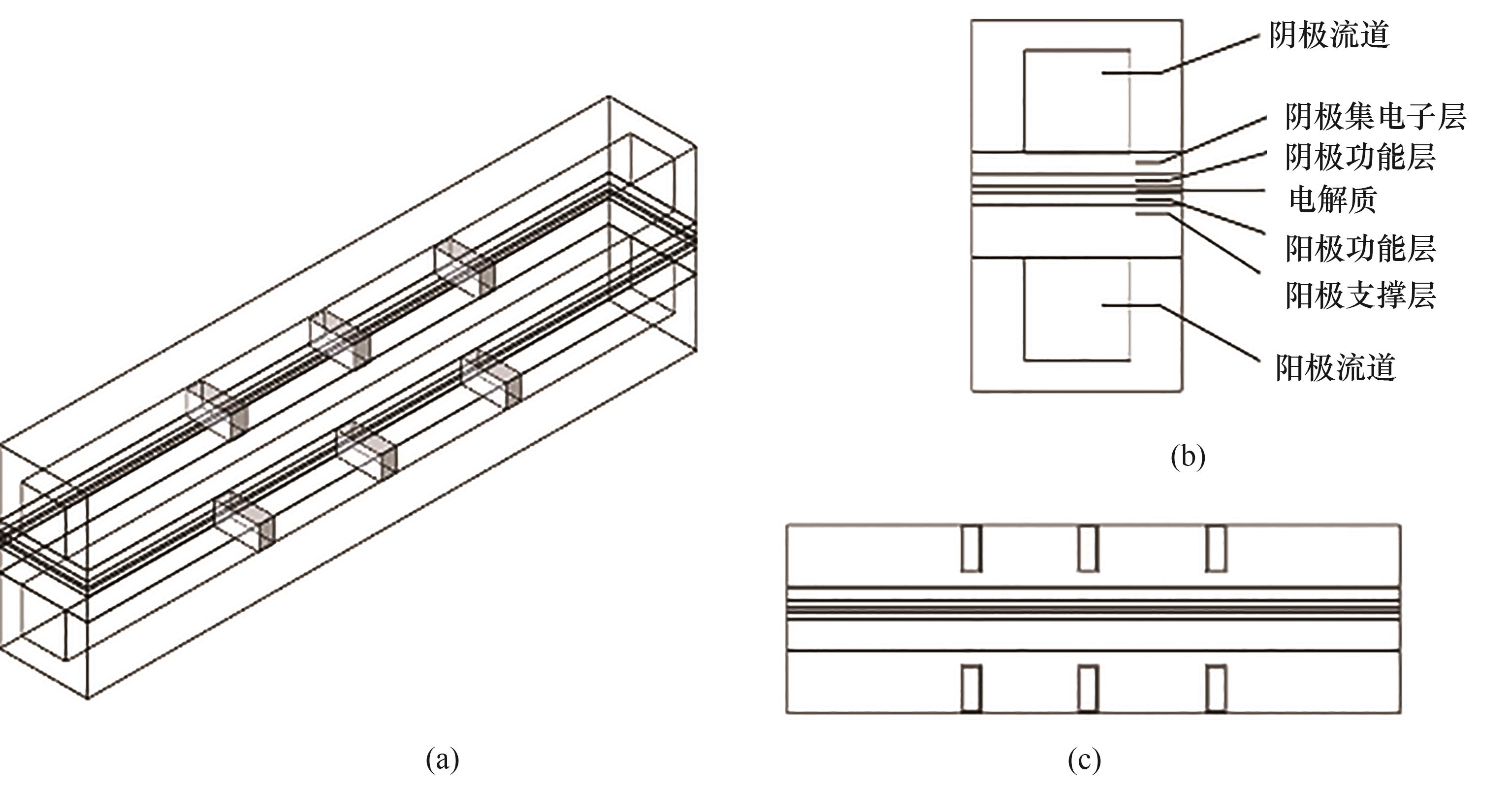 阴极流道

阴极集电子层

阴极功能层

电解质

阳极功能层

阳极支撑层

阳极流道

(b)

(a)

(c)