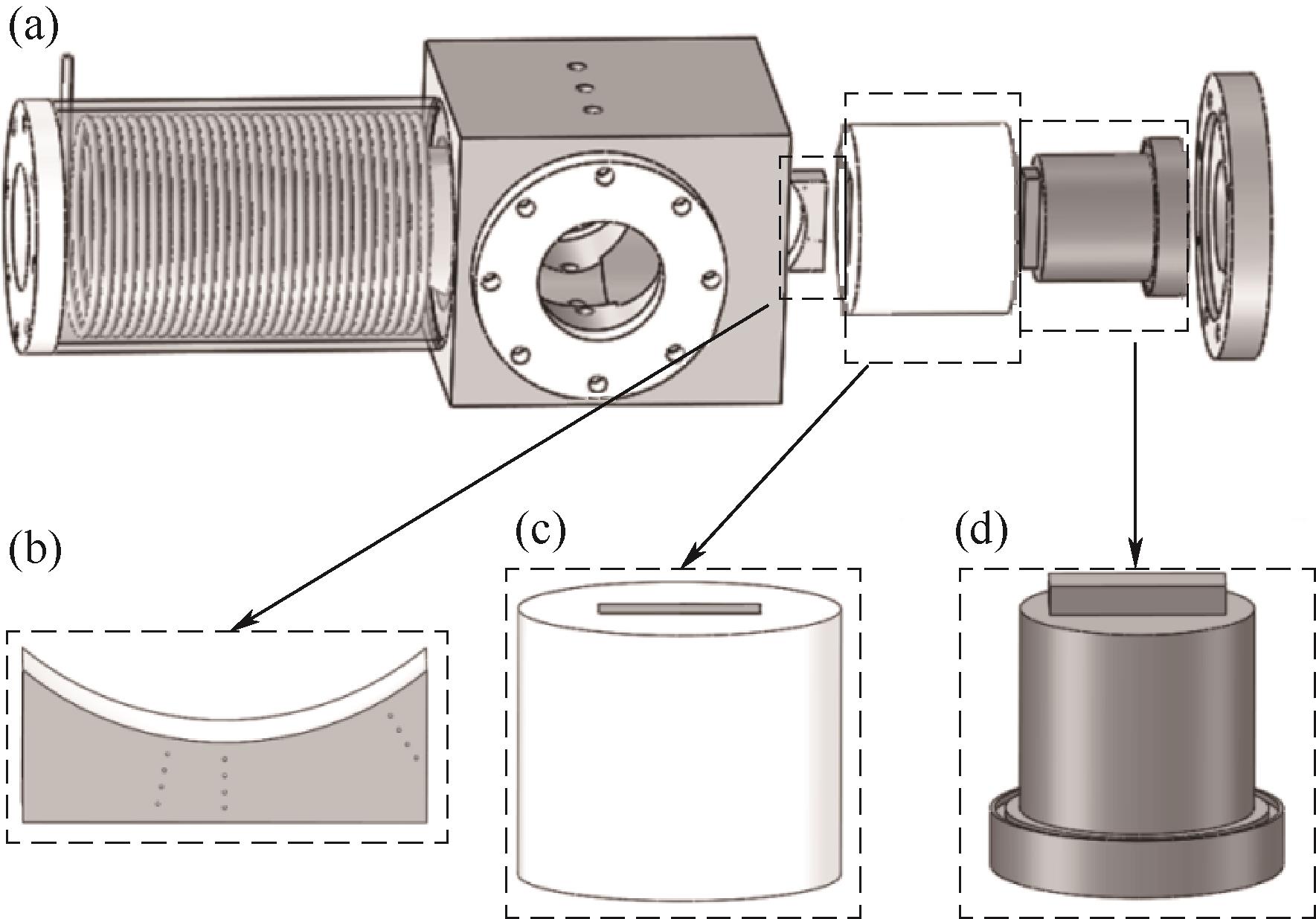 (a)

(b)

(c)

(d)